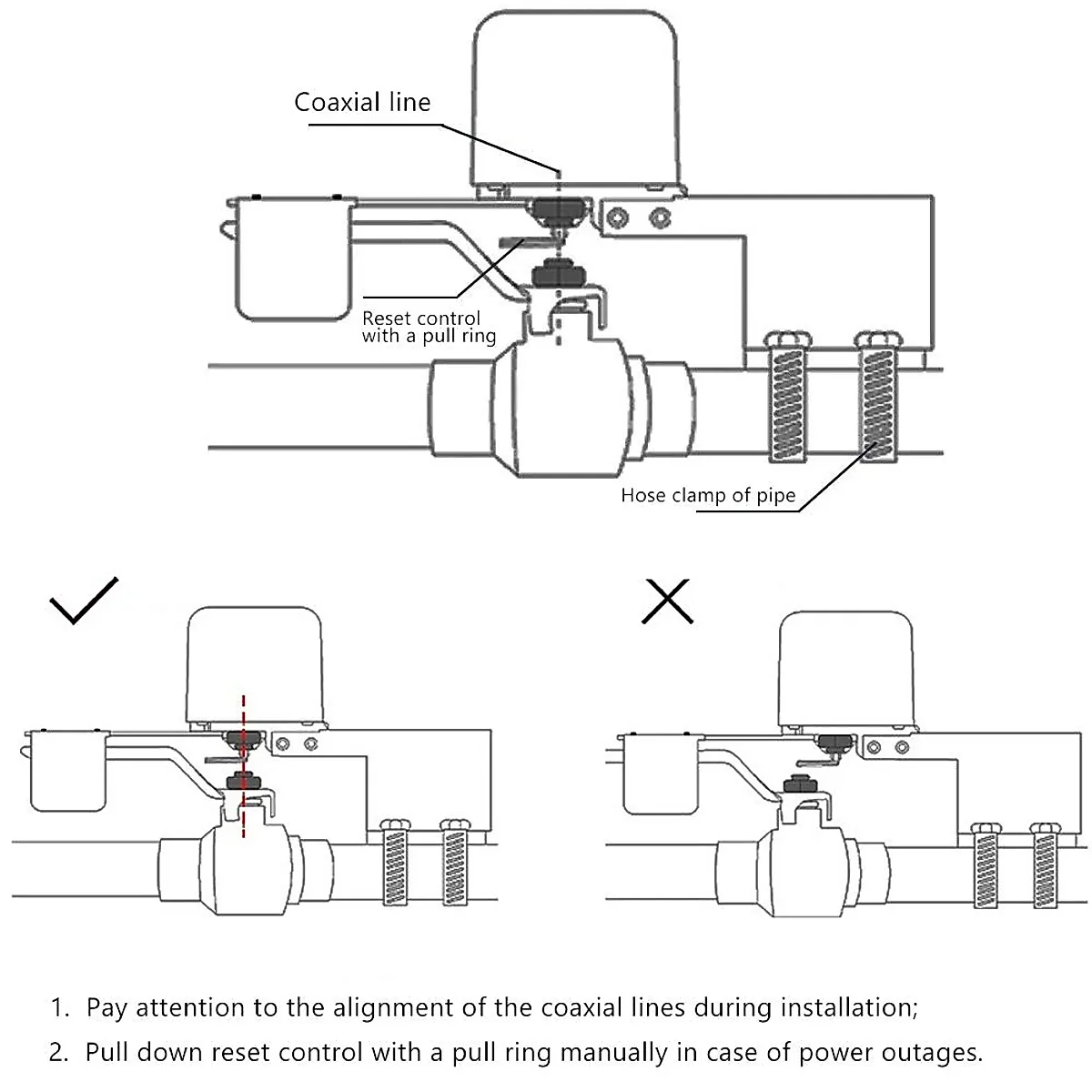 Coaxial line

Reset control with a pull ring

Hose clamp of pipe

1. Pay attention to the alignment of the coaxial lines during installation;
2. Pull down reset control with a pull ring manually in case of power outages.