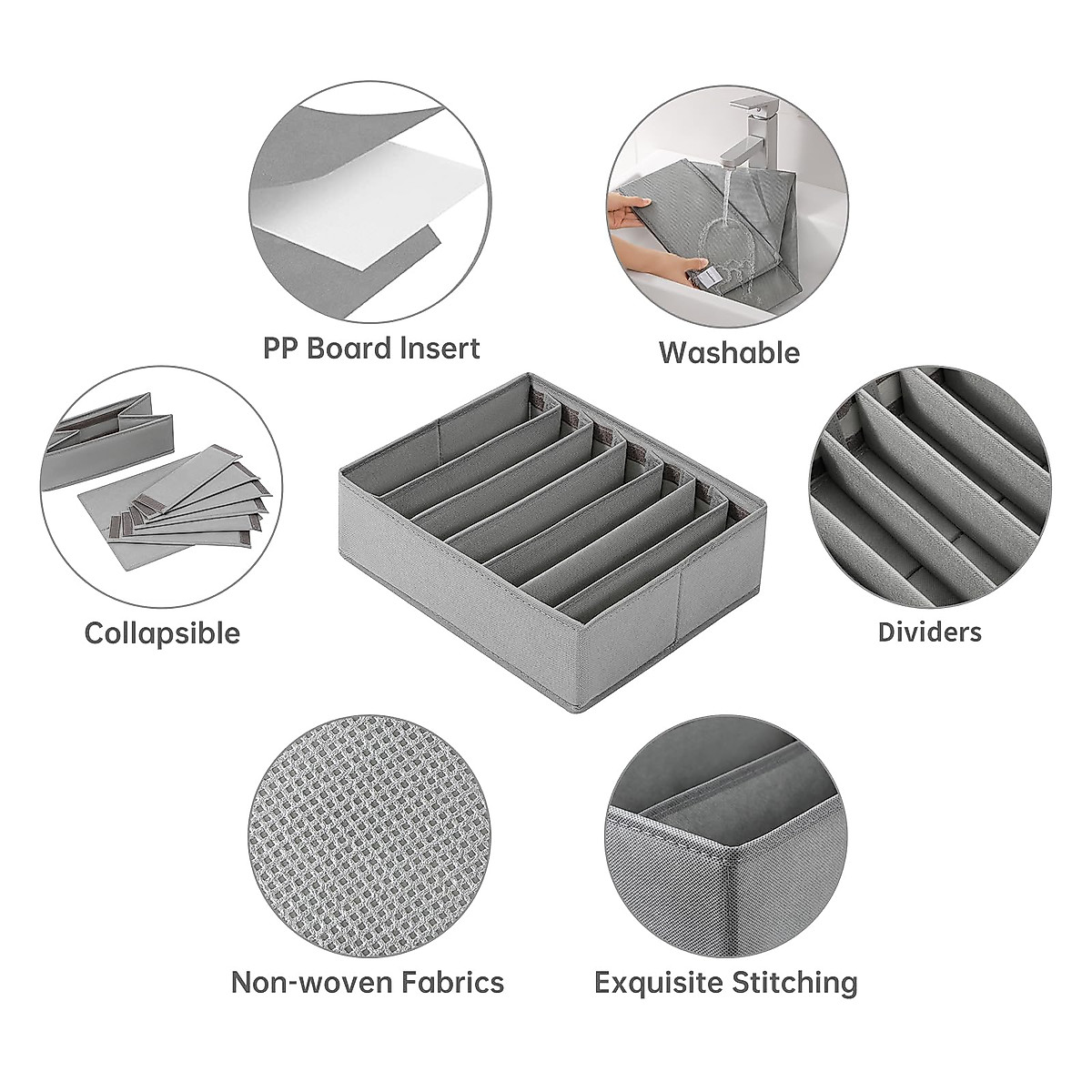 PP Board Insert

Washable

Collapsible

Dividers

Non-woven Fabrics

Exquisite Stitching