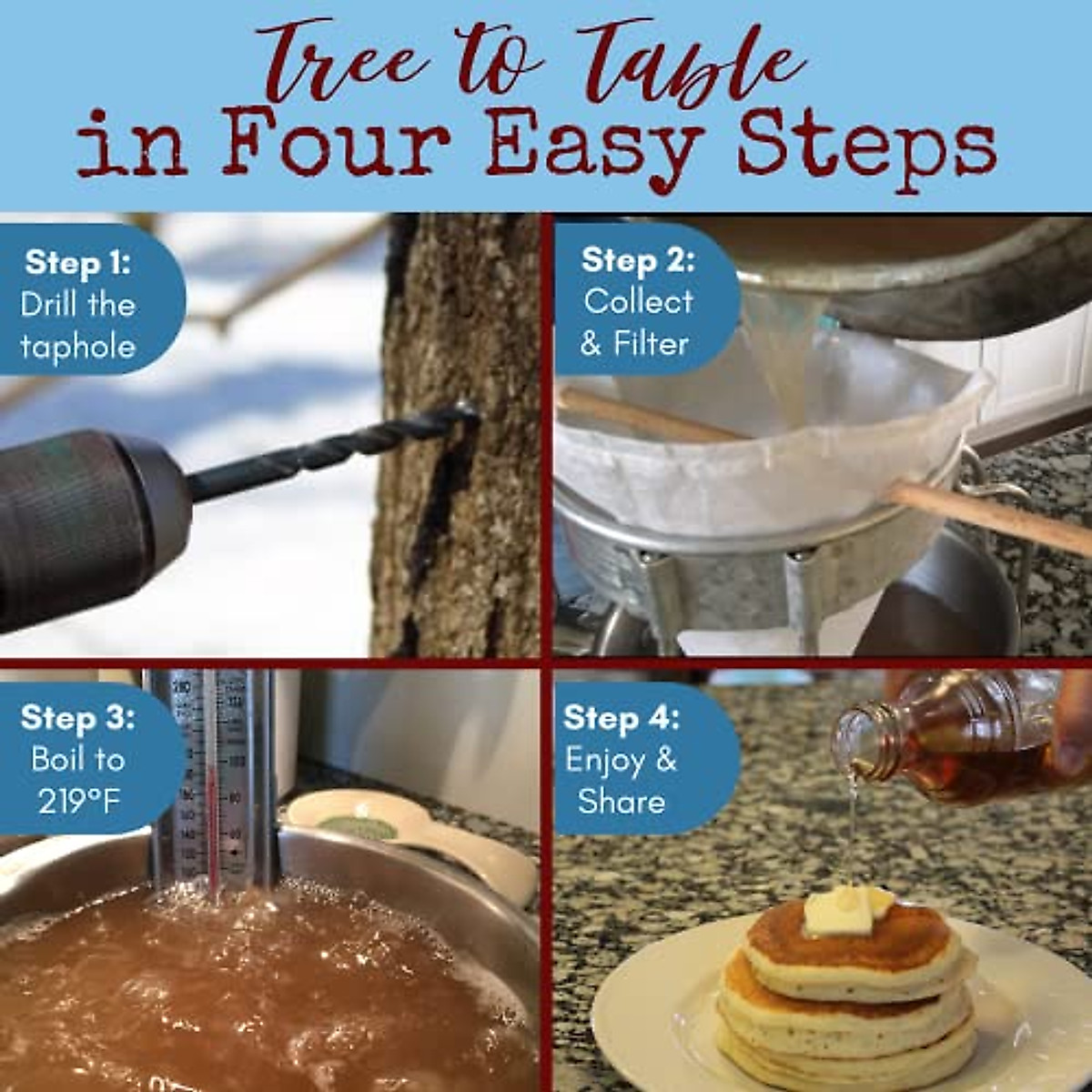 Tree to Table
in Four Easy Steps

Step 1:
Drill the taphole

Step 2:
Collect & Filter

Step 3:
Boil to 219°F

Step 4:
Enjoy & Share