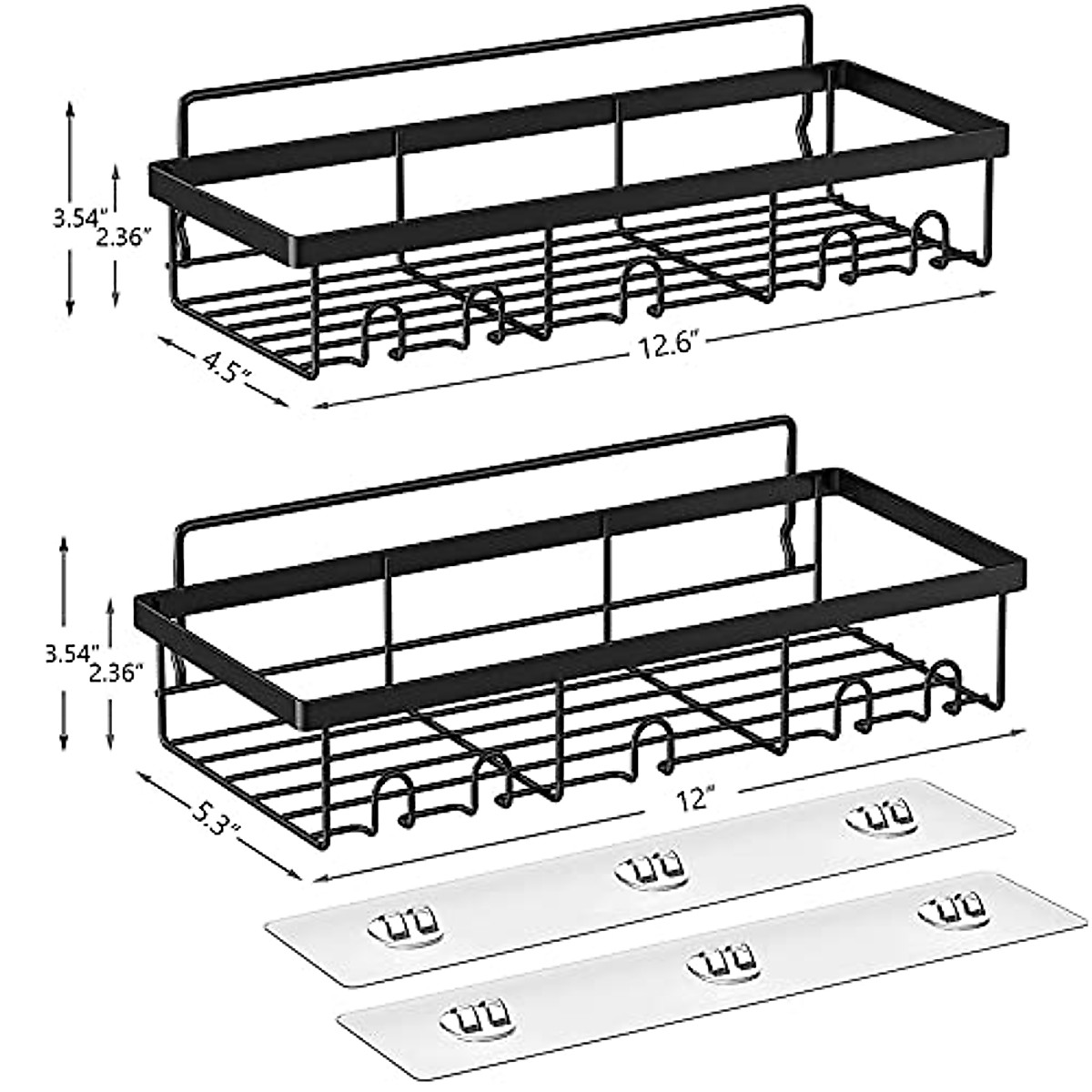 3.54"
2.36"
4.5"
12.6"

3.54"
2.36"
5.3"
12"