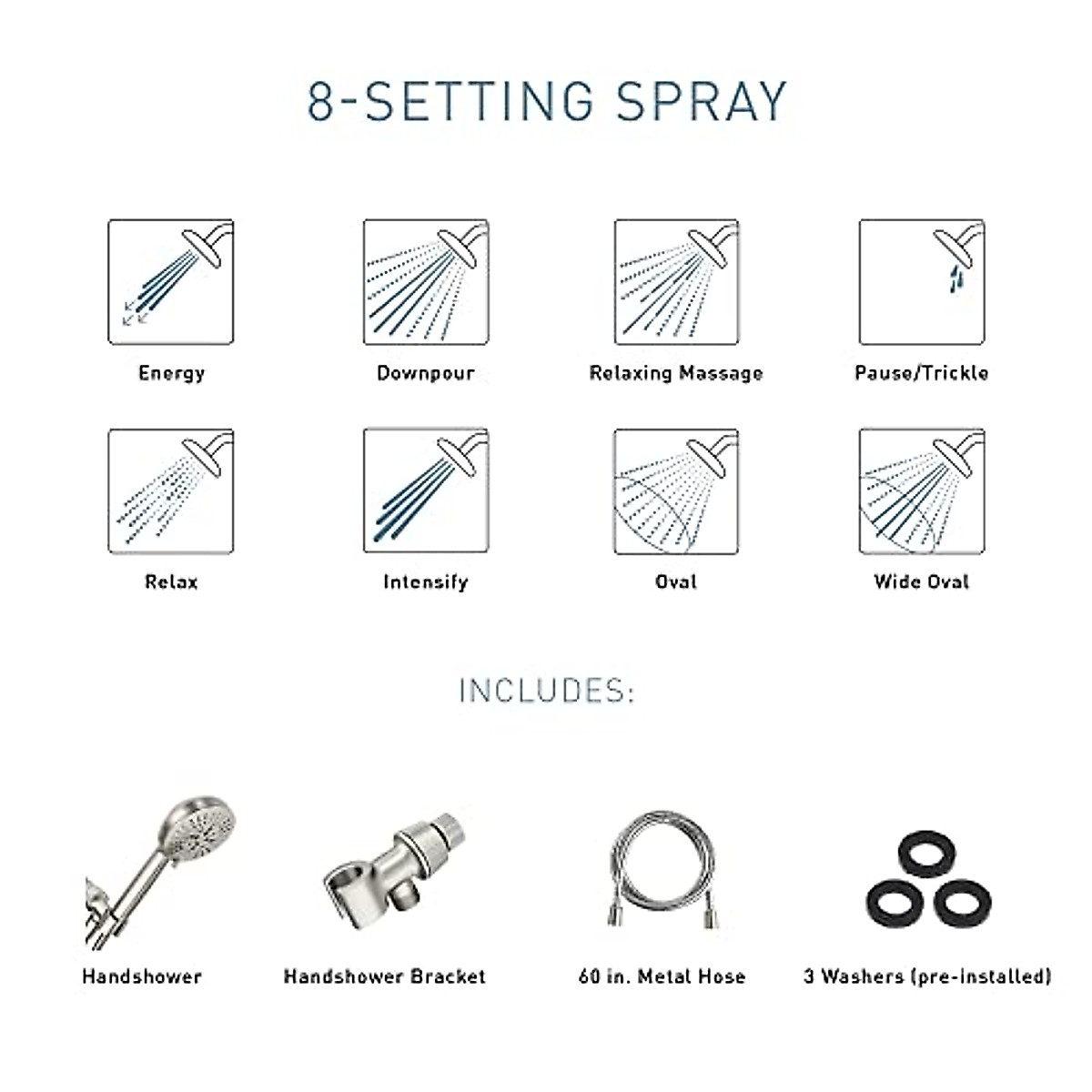 8-SETTING SPRAY

Energy

Downpour

Relaxing Massage

Pause/Trickle

Relax

Intensify

Oval

Wide Oval

INCLUDES:

Handshower

Handshower Bracket

60 in. Metal Hose

3 Washers (pre-installed)