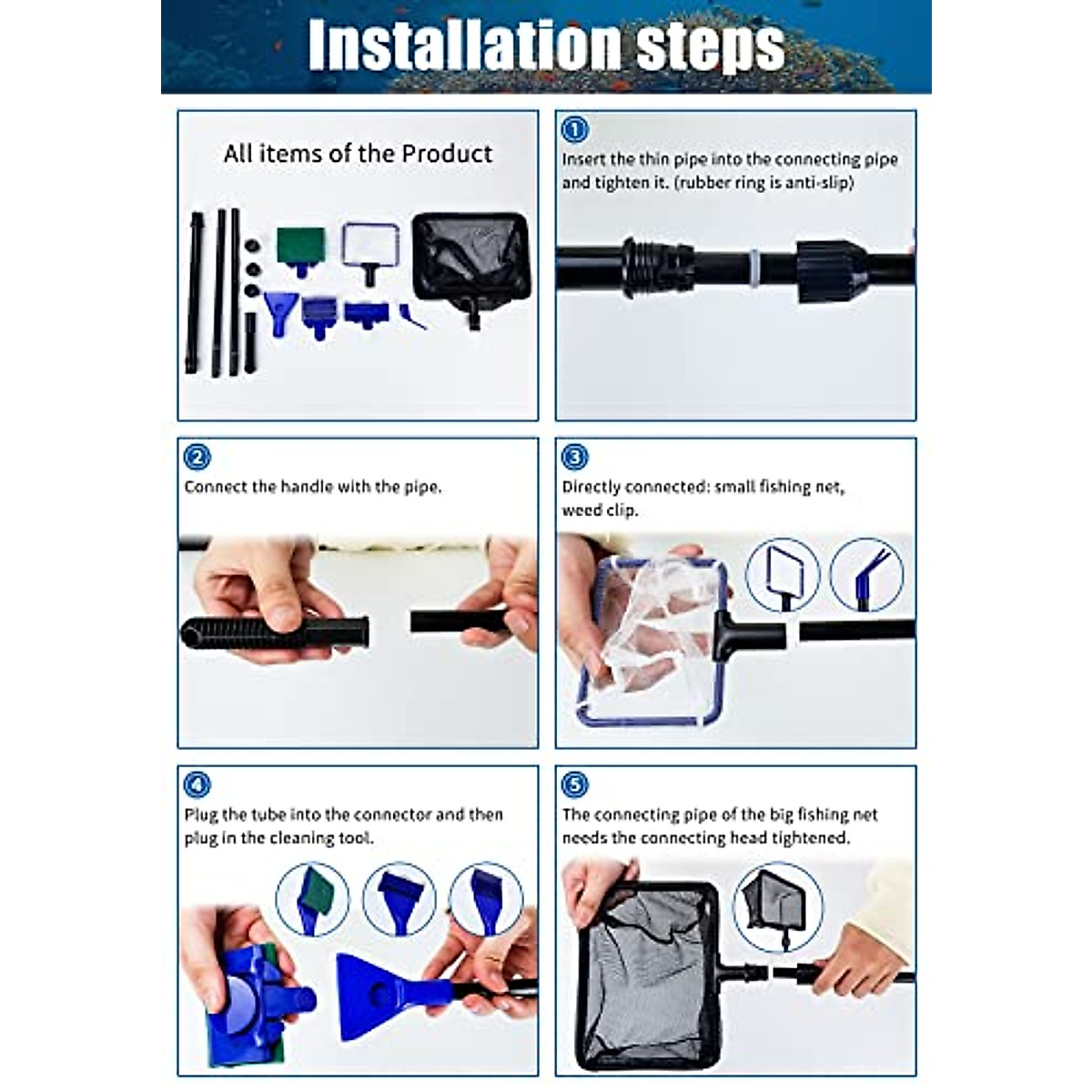 Installation steps

All items of the Product

1
Insert the thin pipe into the connecting pipe and tighten it. (rubber ring is anti-slip)

2
Connect the handle with the pipe.

3
Directly connected: small fishing net, weed clip.

4
Plug the tube into the connector and then plug in the cleaning tool.

5
The connecting pipe of the big fishing net needs the connecting head tightened.