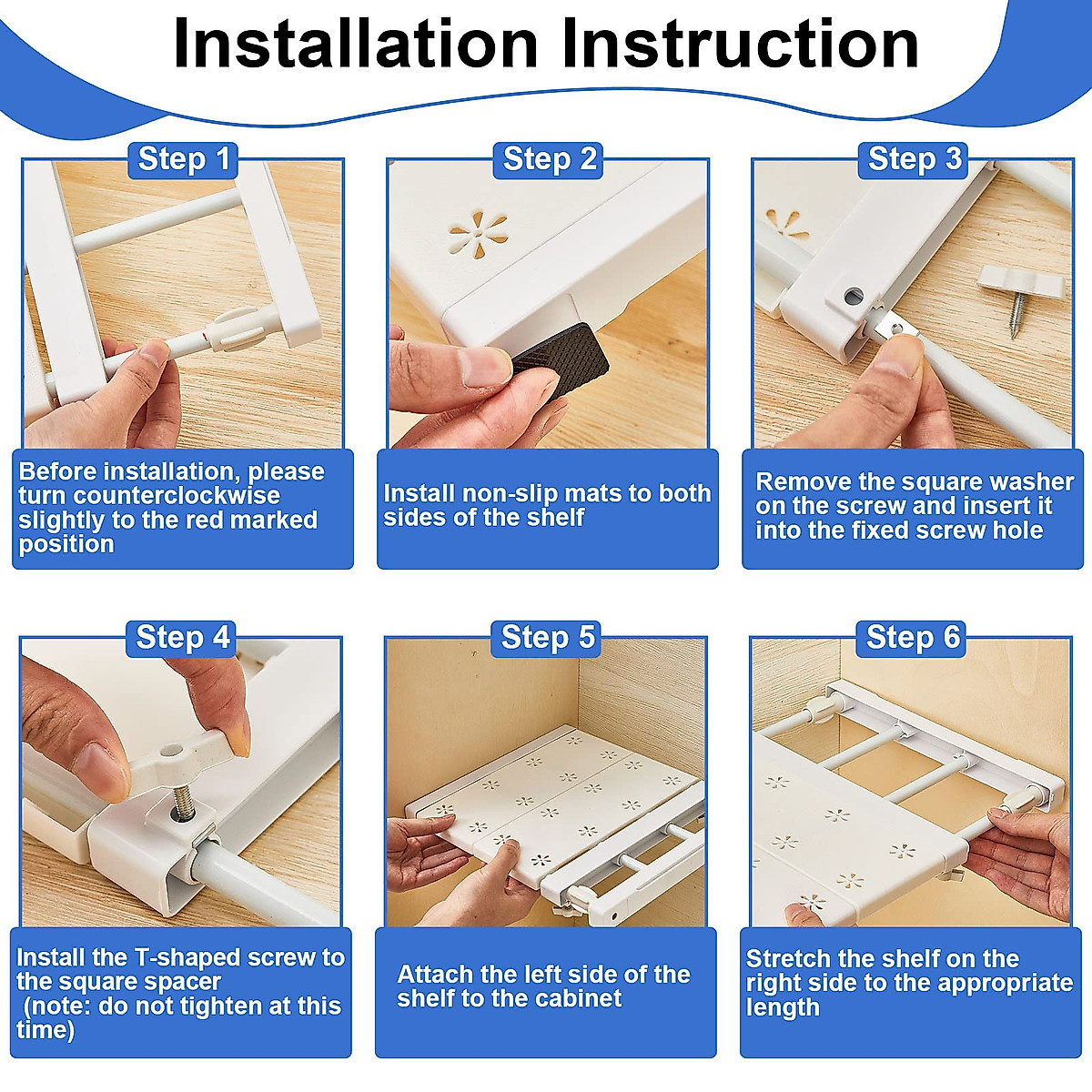 Installation Instruction

Step 1

Before installation, please turn counterclockwise slightly to the red marked position

Step 2

Install non-slip mats to both sides of the shelf

Step 3

Remove the square washer on the screw and insert it into the fixed screw hole

Step 4

Install the T-shaped screw to the square spacer (note: do not tighten at this time)

Step 5

Attach the left side of the shelf to the cabinet

Step 6

Stretch the shelf on the right side to the appropriate length