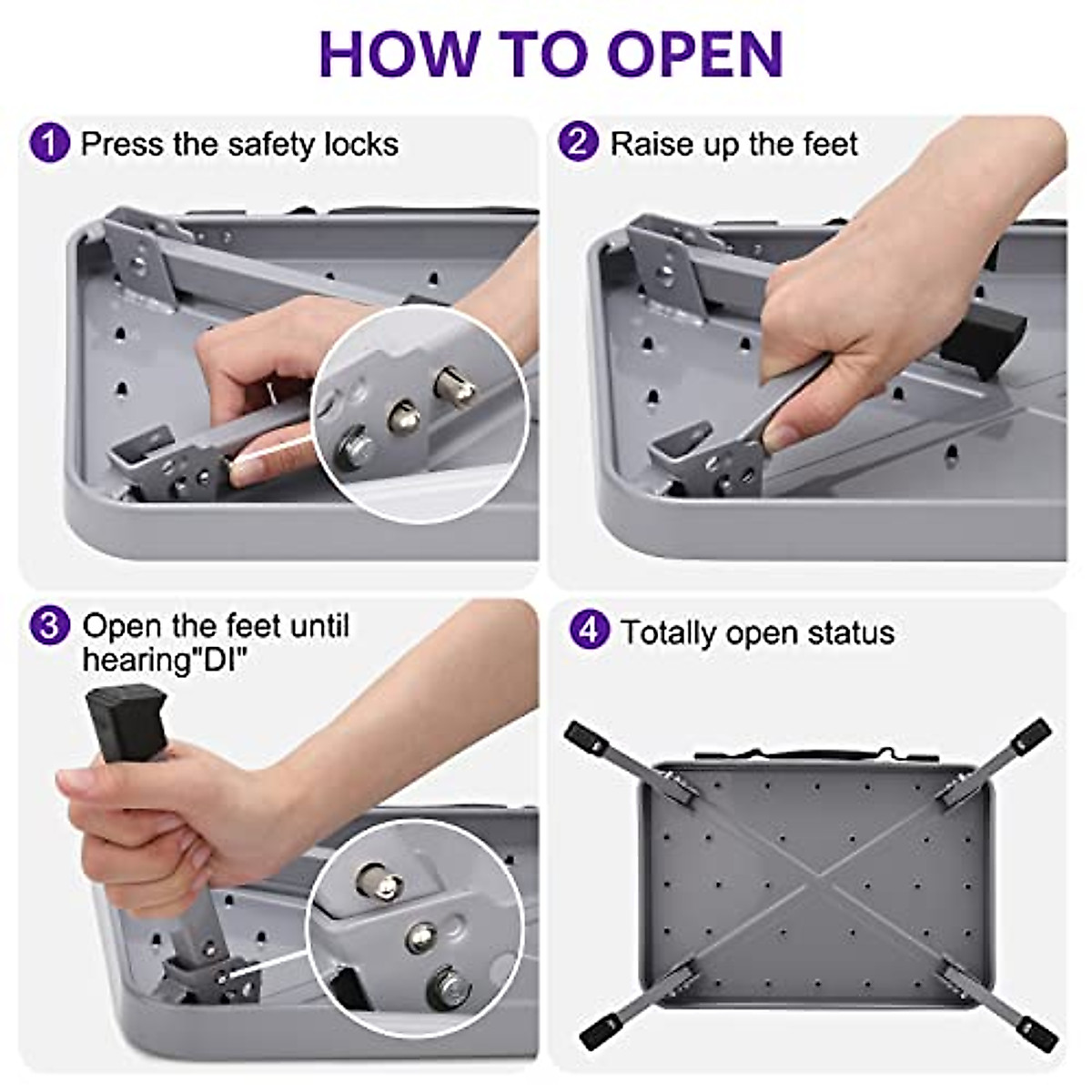 HOW TO OPEN

1 Press the safety locks

2 Raise up the feet

3 Open the feet until hearing"DI"

4 Totally open status