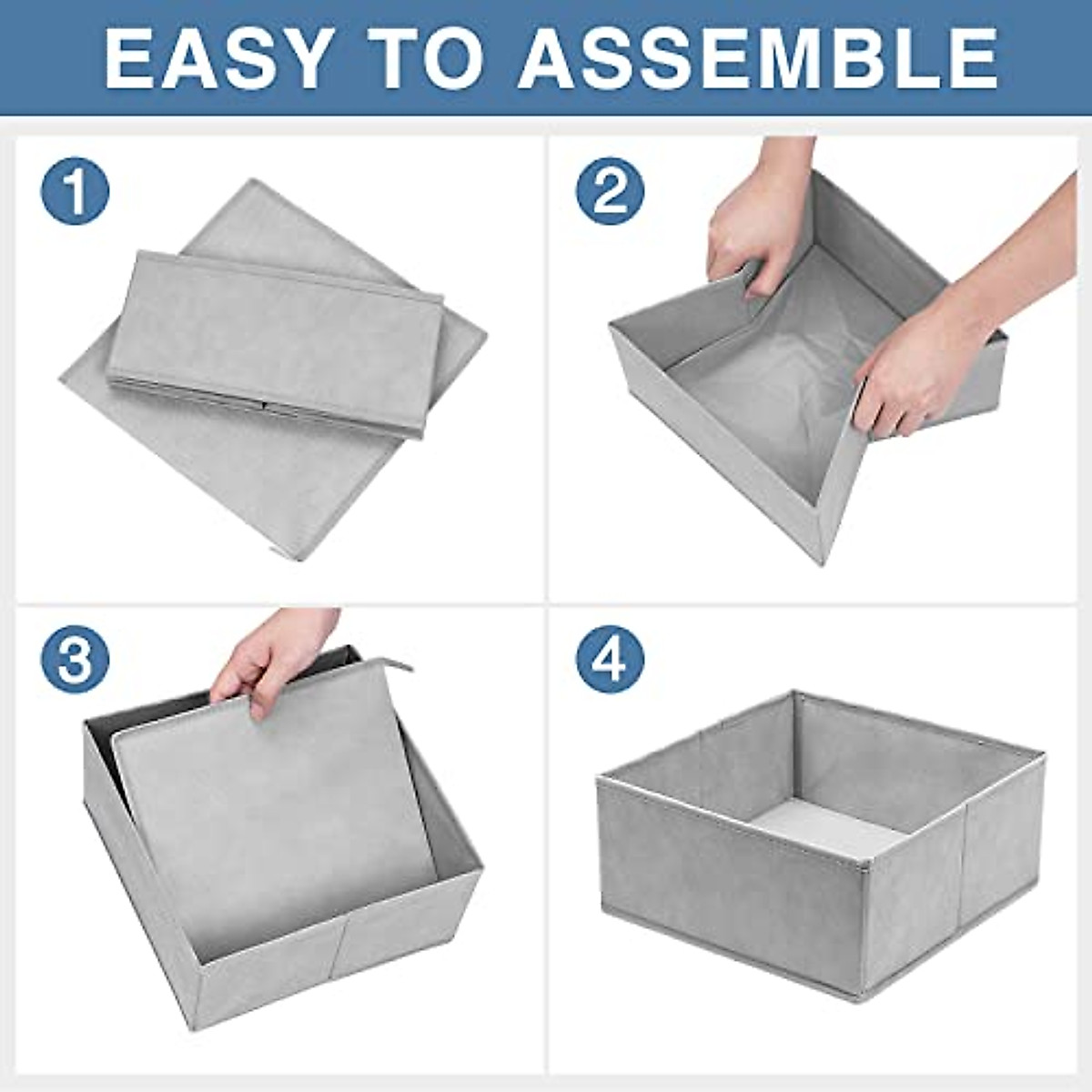 EASY TO ASSEMBLE

1

2

3

4