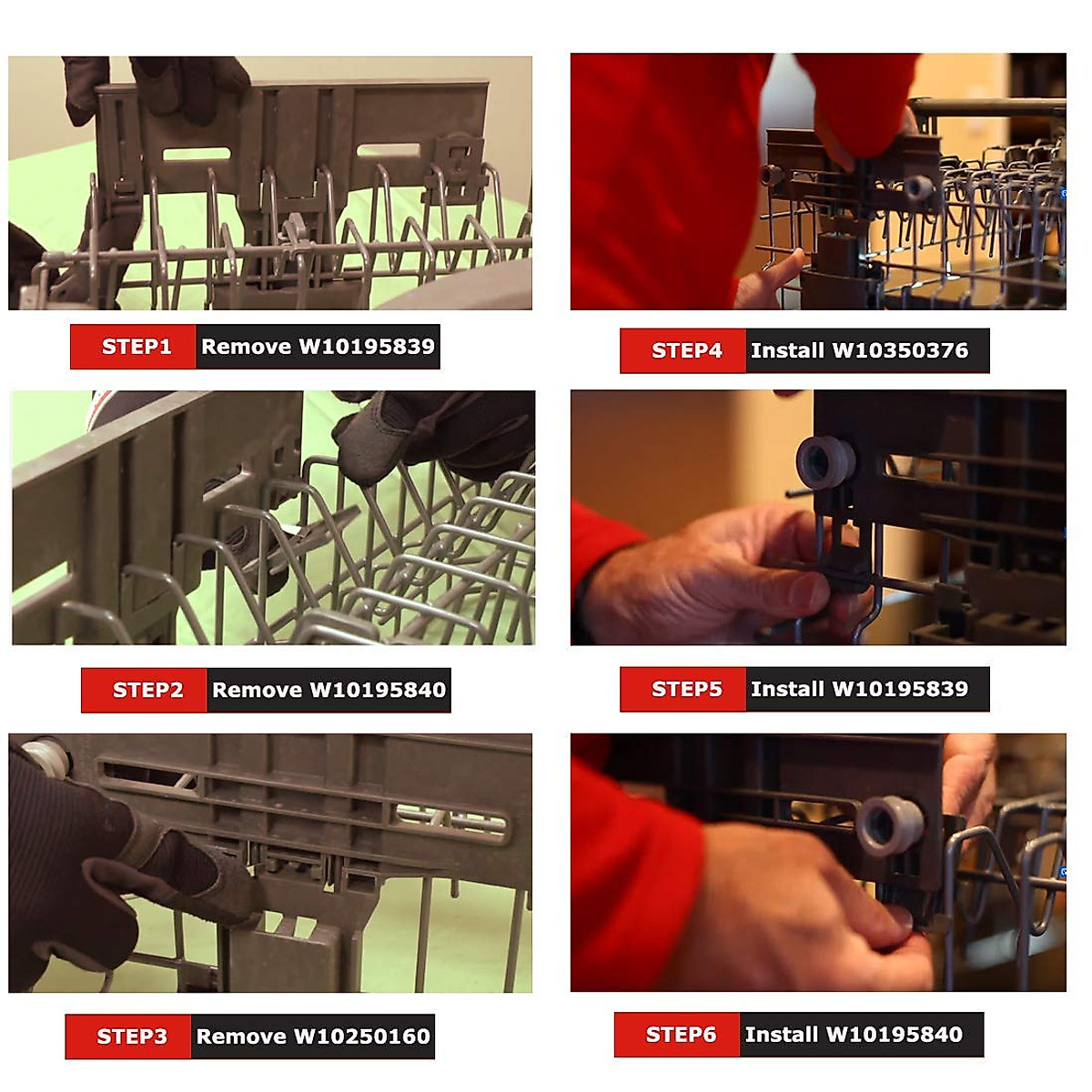 STEP1 Remove W10195839

STEP2 Remove W10195840

STEP3 Remove W10250160

STEP4 Install W10350376

STEP5 Install W10195839

STEP6 Install W10195840