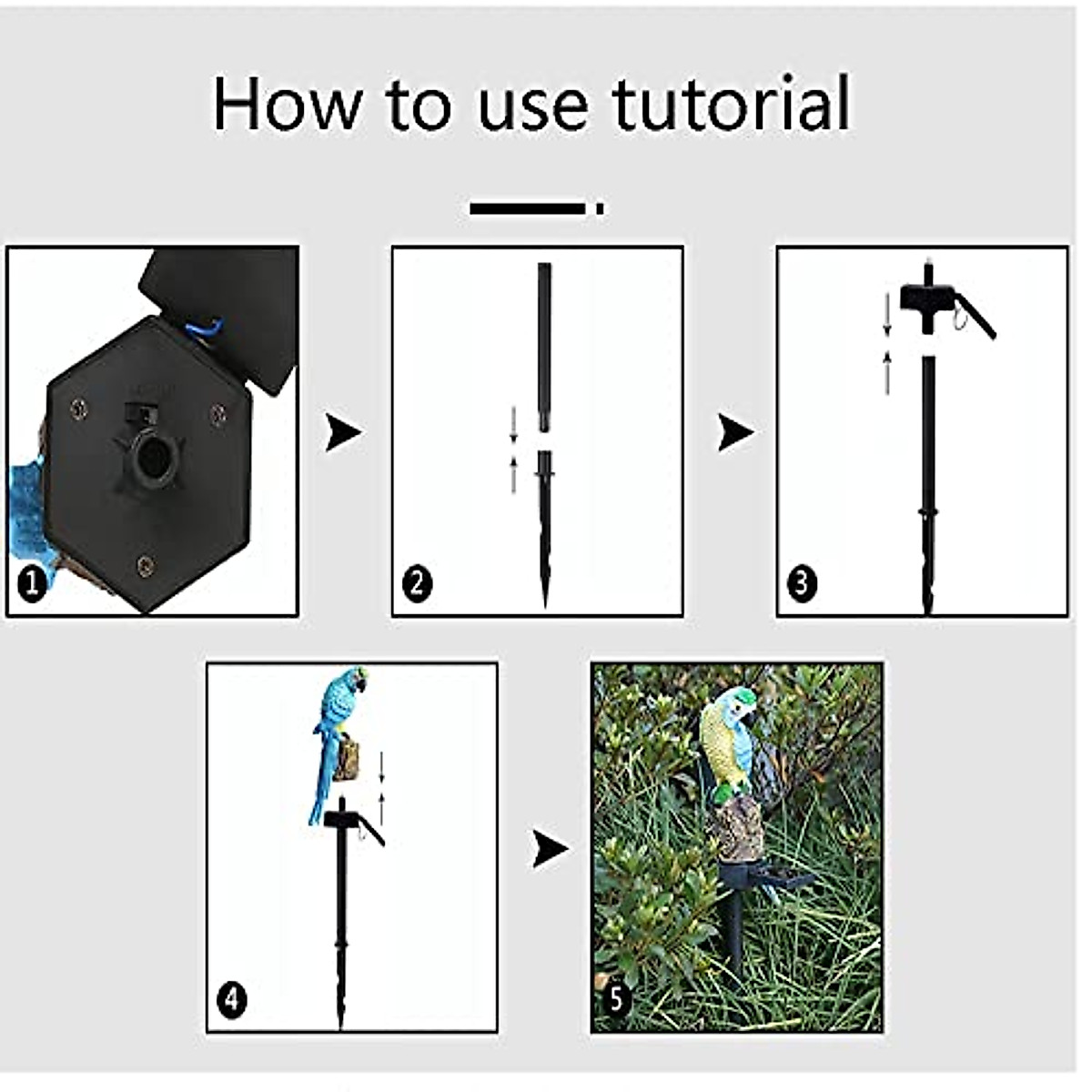 How to use tutorial

1

2

3

4

5