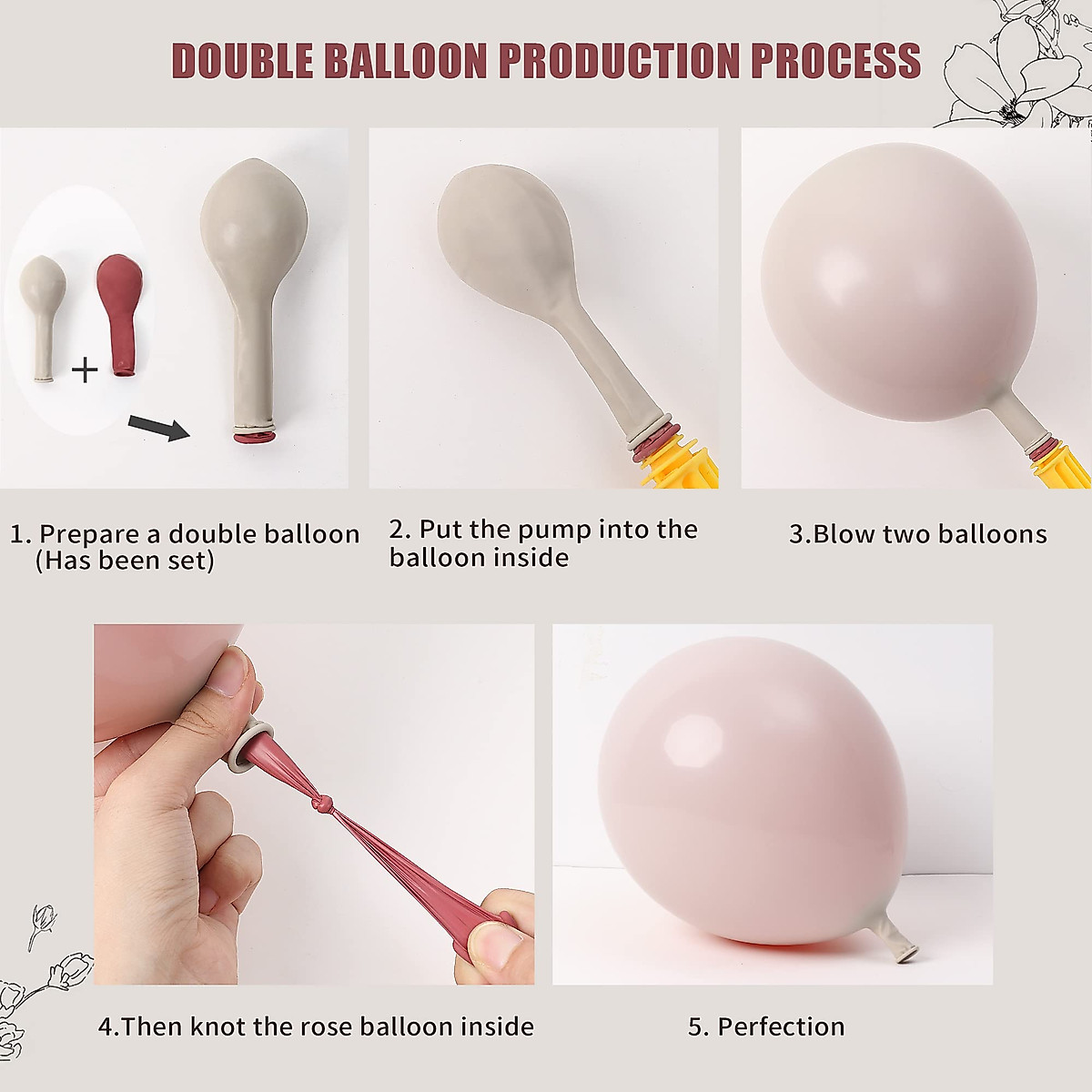 DOUBLE BALLOON PRODUCTION PROCESS

+

1. Prepare a double balloon (Has been set)

2. Put the pump into the balloon inside

3.Blow two balloons

4.Then knot the rose balloon inside

5. Perfection