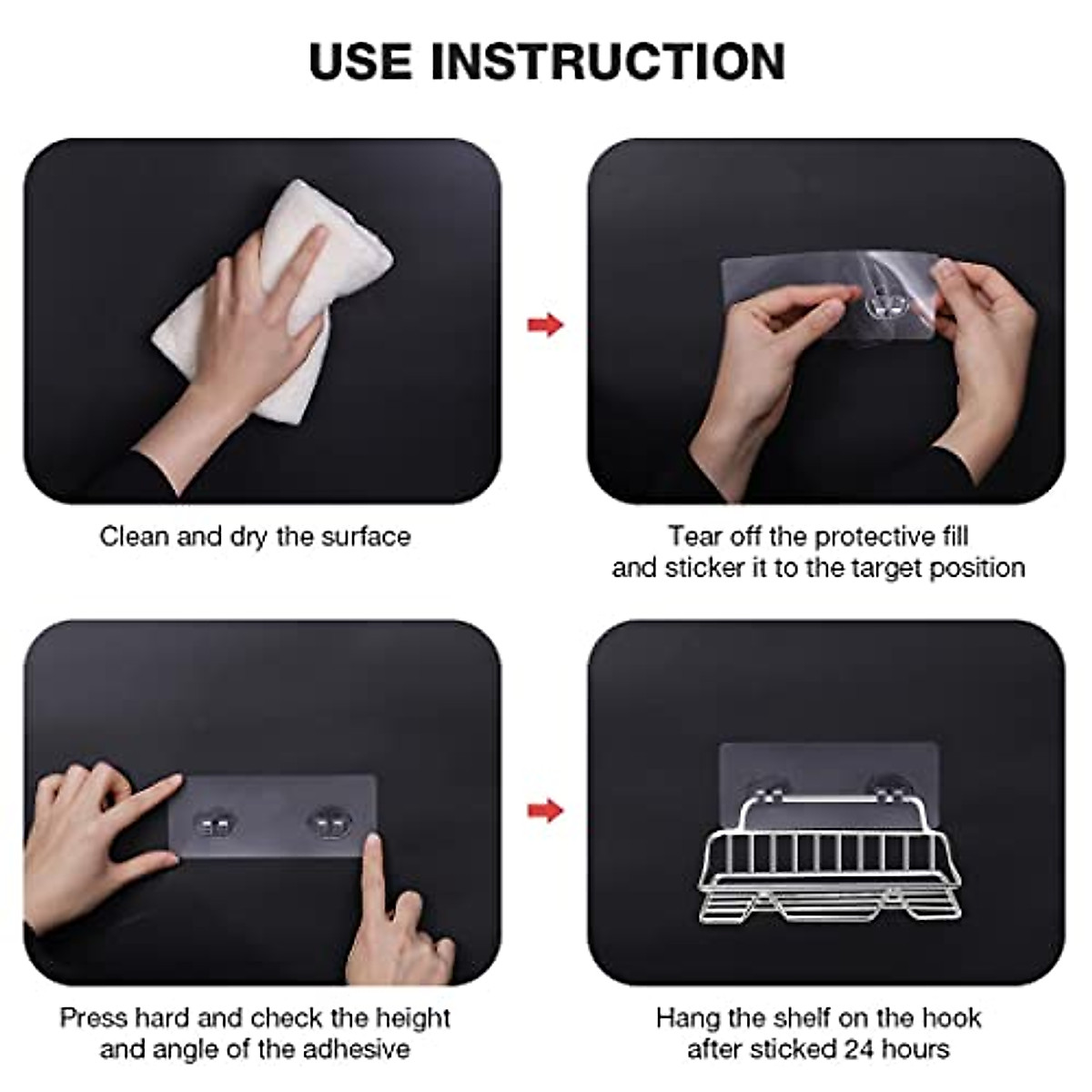 USE INSTRUCTION

Clean and dry the surface

Tear off the protective fill and sticker it to the target position

Press hard and check the height and angle of the adhesive

Hang the shelf on the hook after sticked 24 hours