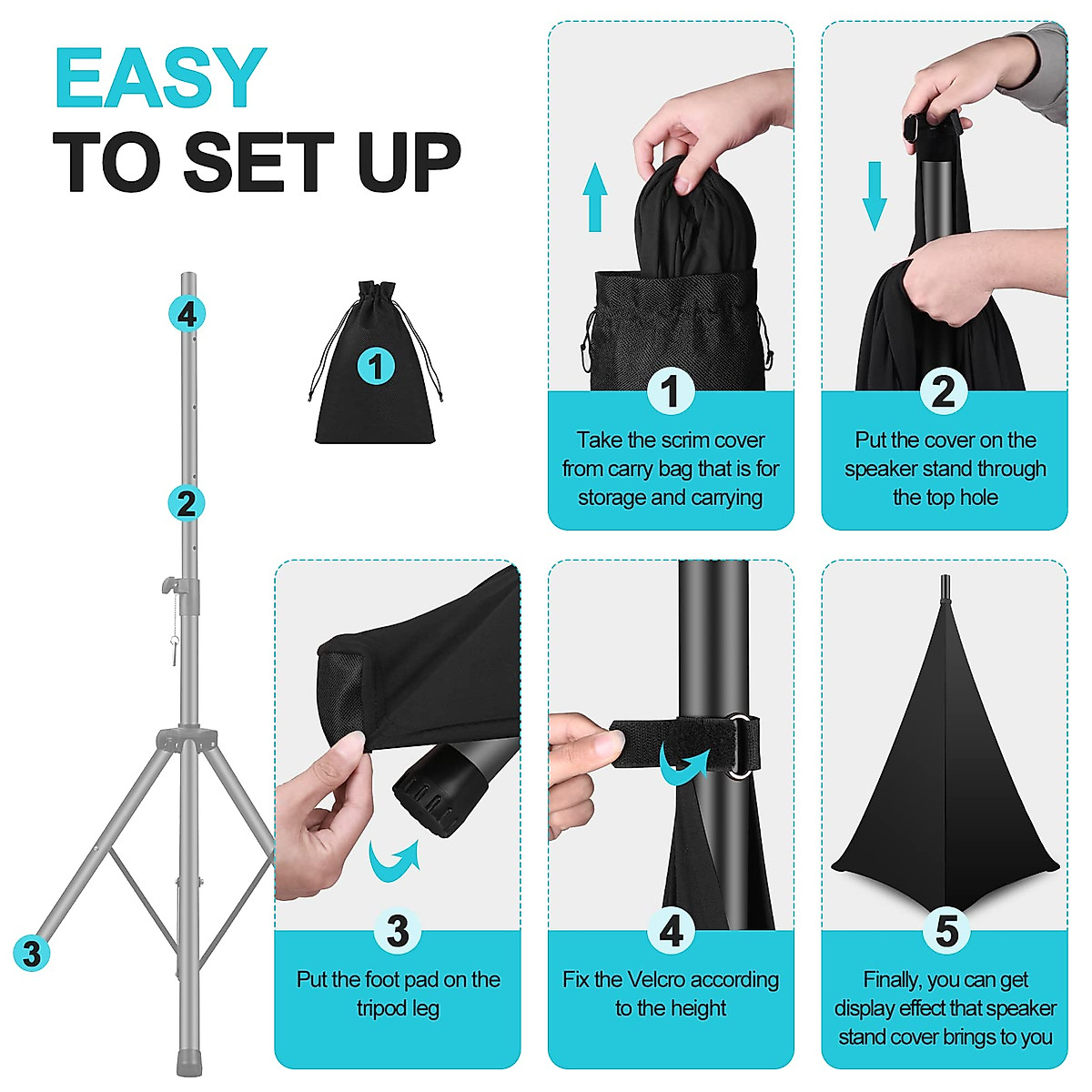 EASY
TO SET UP

4

1

2

3

1
Take the scrim cover from carry bag that is for storage and carrying

2
Put the cover on the speaker stand through the top hole

3
Put the foot pad on the tripod leg

4
Fix the Velcro according to the height

5
Finally, you can get display effect that speaker stand cover brings to you