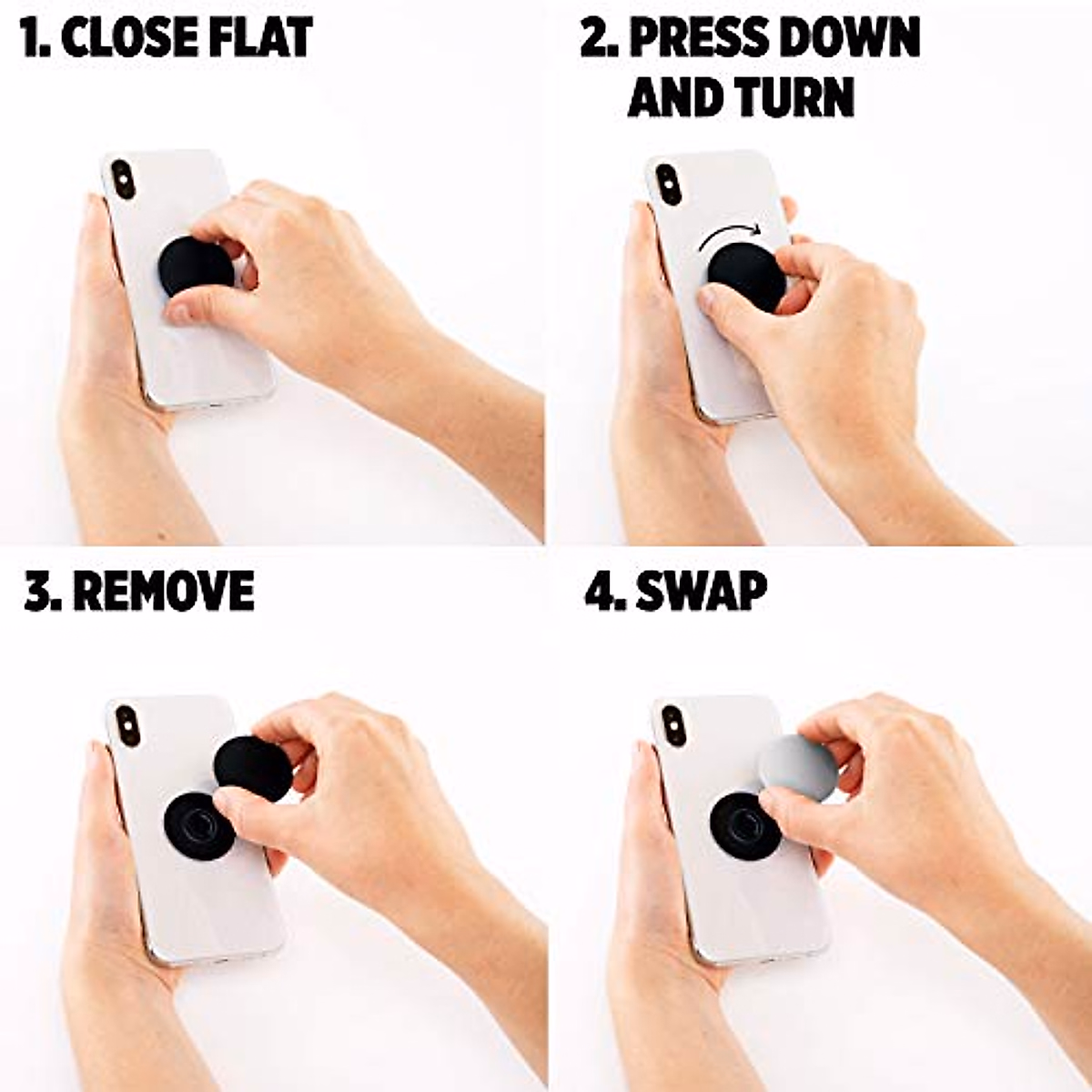 1. CLOSE FLAT

2. PRESS DOWN AND TURN

3. REMOVE

4. SWAP