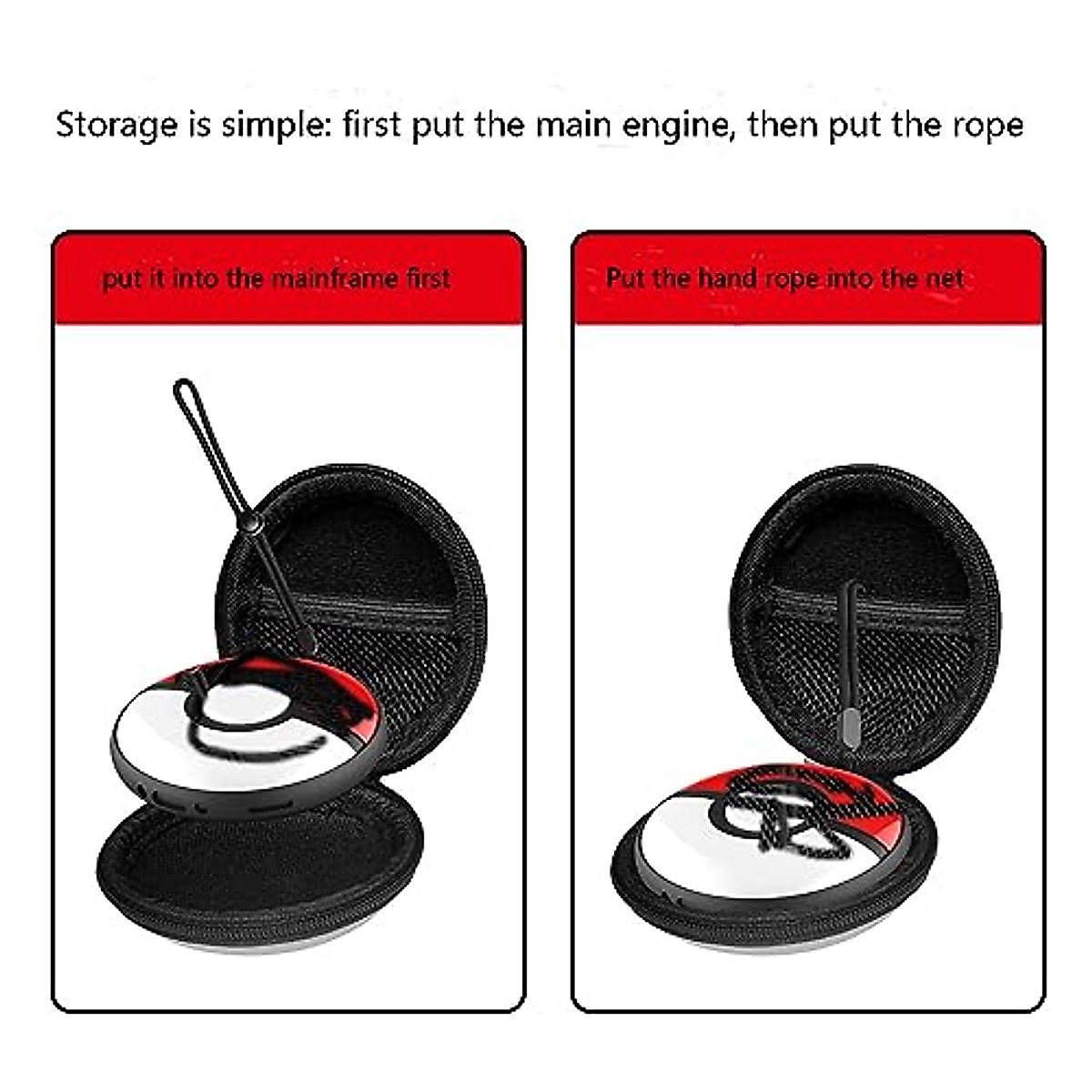 Storage is simple: first put the main engine, then put the rope

put it into the mainframe first

Put the hand rope into the net