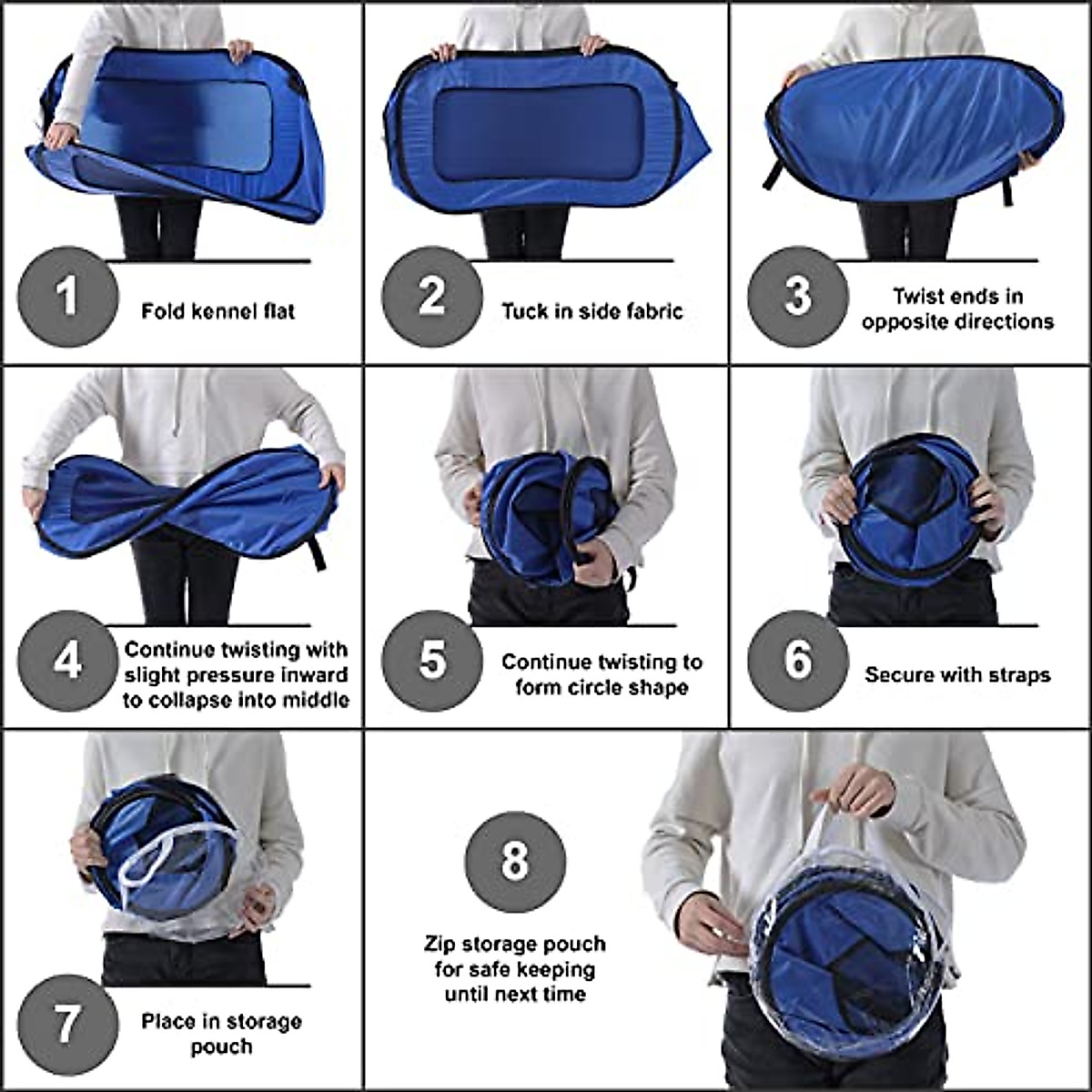 1 Fold kennel flat

2 Tuck in side fabric

3 Twist ends in opposite directions

4 Continue twisting with slight pressure inward to collapse into middle

5 Continue twisting to form circle shape

6 Secure with straps

7 Place in storage pouch

8 Zip storage pouch for safe keeping until next time