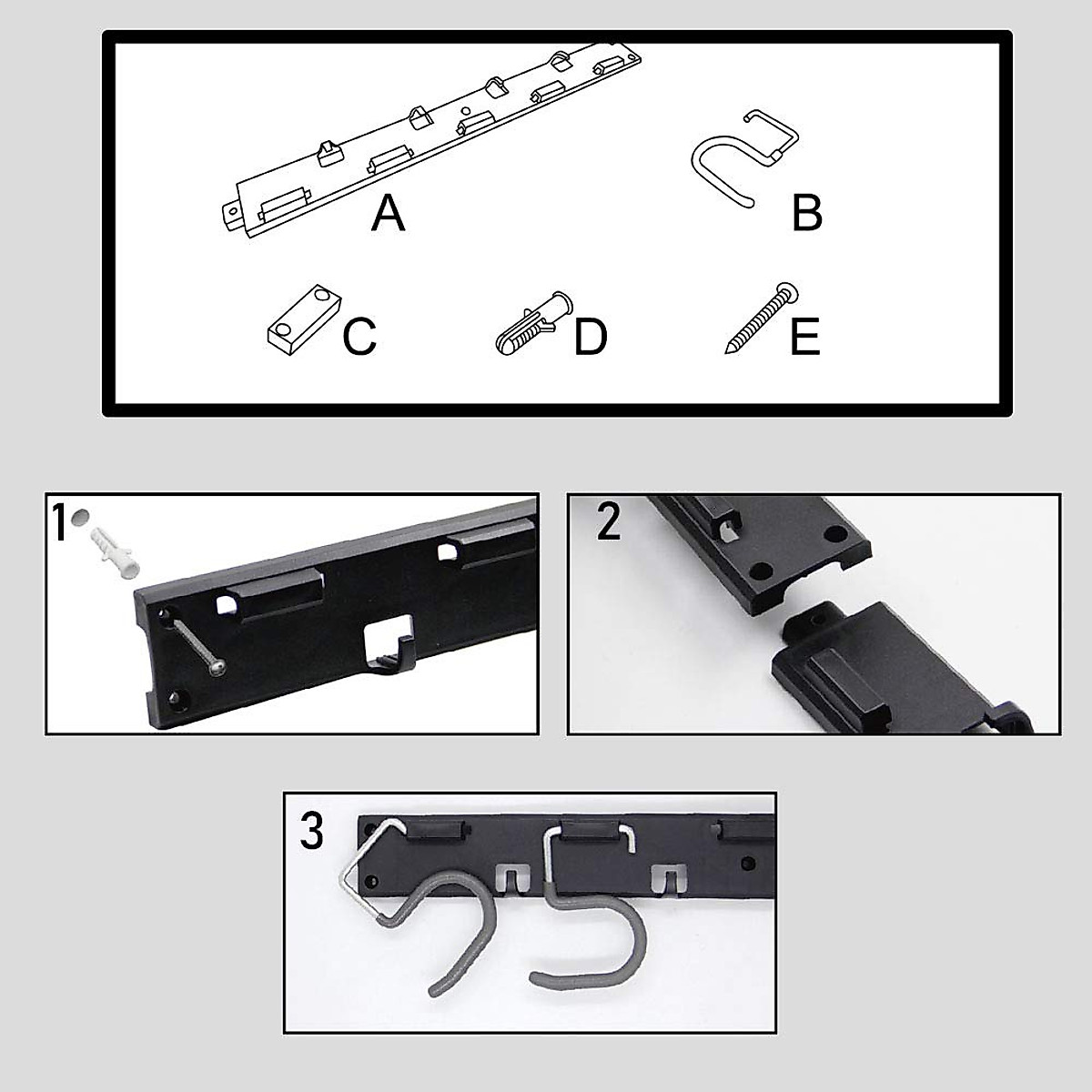 A
B
C
D
E
1
2
3