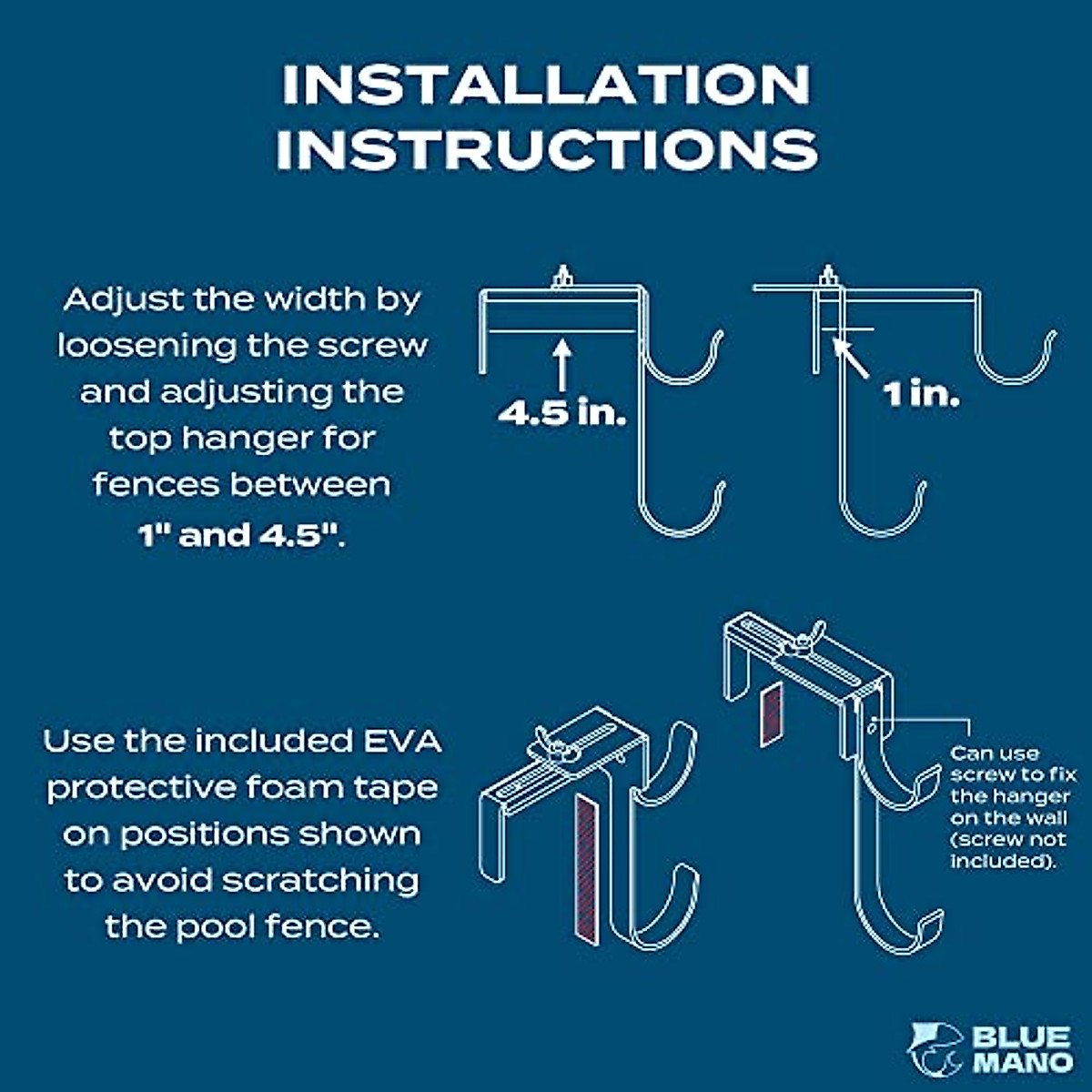 INSTALLATION INSTRUCTIONS

Adjust the width by loosening the screw and adjusting the top hanger for fences between 1" and 4.5".

4.5 in.

1 in.

Use the included EVA protective foam tape on positions shown to avoid scratching the pool fence.

Can use screw to fix the hanger on the wall (screw not included).

BLUE MANO