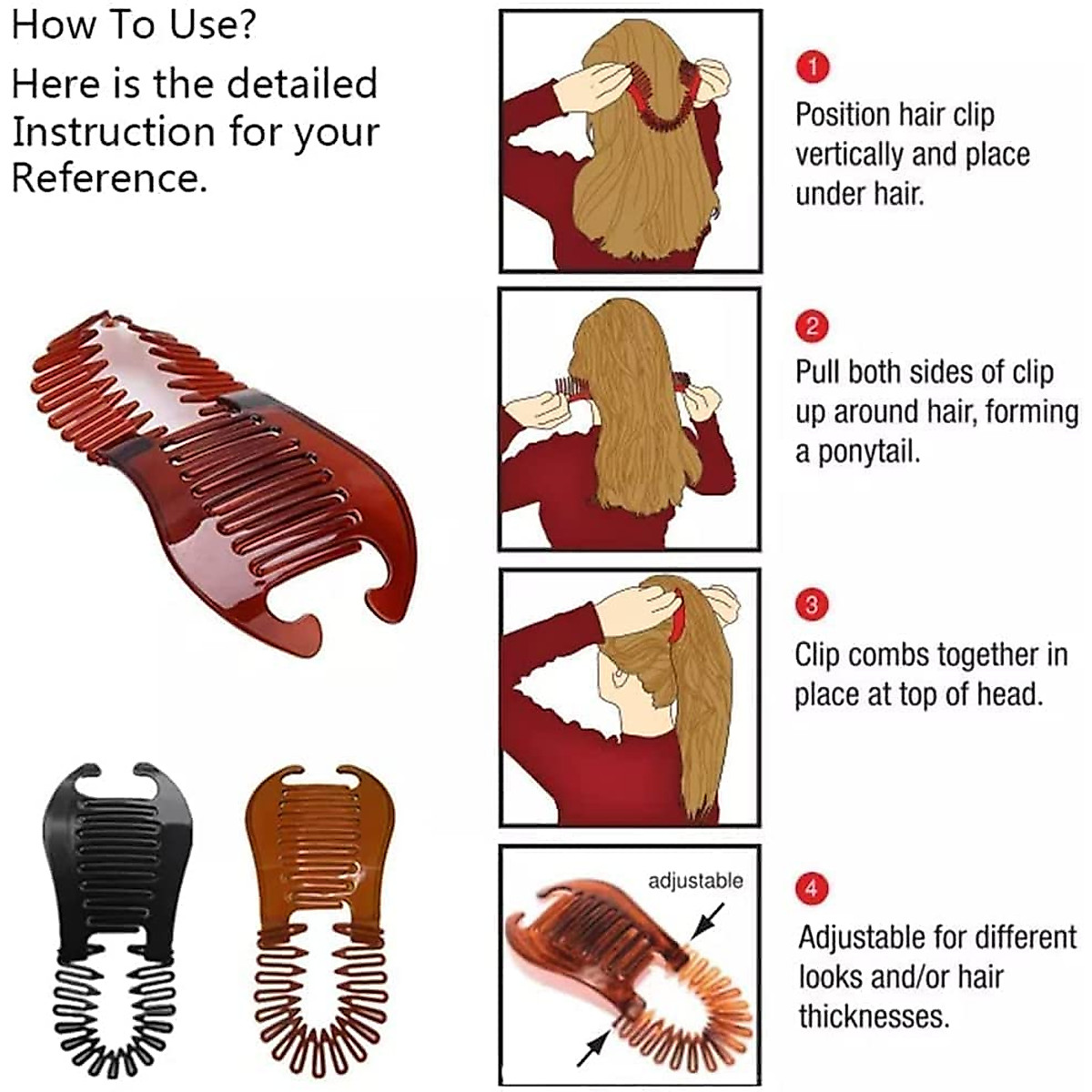 How To Use?

Here is the detailed Instruction for your Reference.

1

Position hair clip vertically and place under hair.

2

Pull both sides of clip up around hair, forming a ponytail.

3

Clip combs together in place at top of head.

adjustable

4

Adjustable for different looks and/or hair thicknesses.