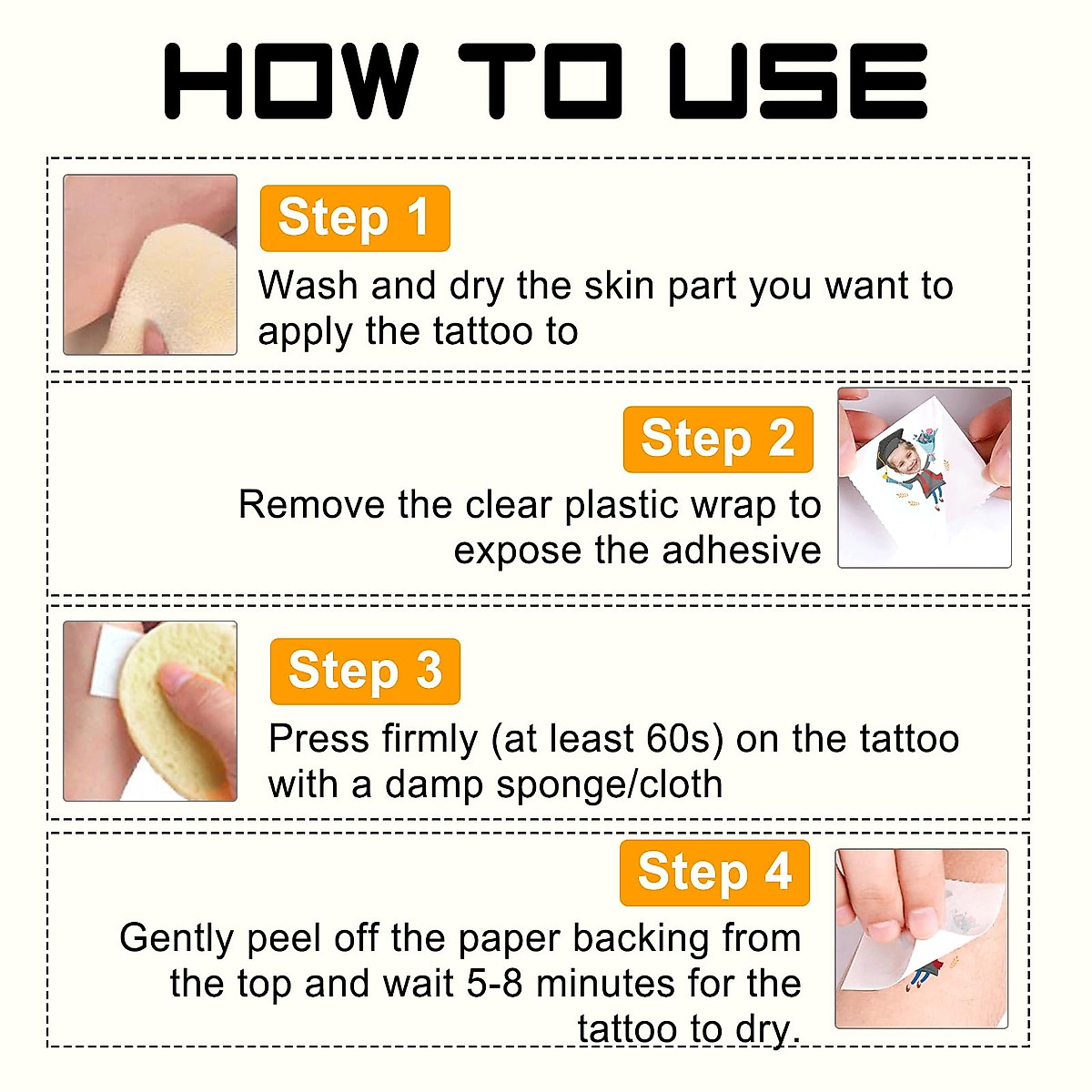 HOW TO USE

Step 1

Wash and dry the skin part you want to apply the tattoo to

Step 2

Remove the clear plastic wrap to expose the adhesive

Step 3

Press firmly (at least 60s) on the tattoo with a damp sponge/cloth

Step 4

Gently peel off the paper backing from the top and wait 5-8 minutes for the tattoo to dry.