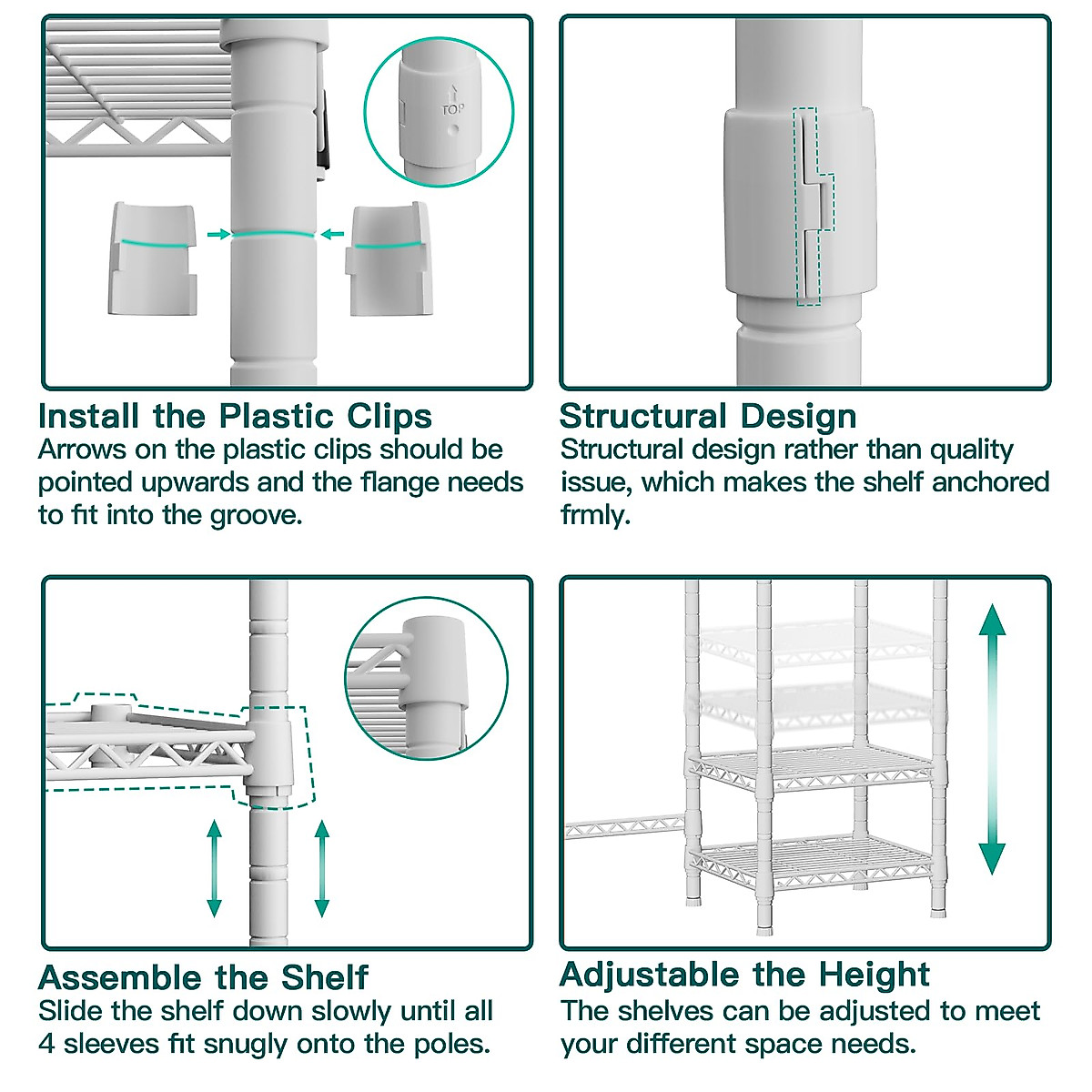 TOP

Install the Plastic Clips
Arrows on the plastic clips should be pointed upwards and the flange needs to fit into the groove.

Structural Design
Structural design rather than quality issue, which makes the shelf anchored frmly.

Assemble the Shelf
Slide the shelf down slowly until all 4 sleeves fit snugly onto the poles.

Adjustable the Height
The shelves can be adjusted to meet your different space needs.