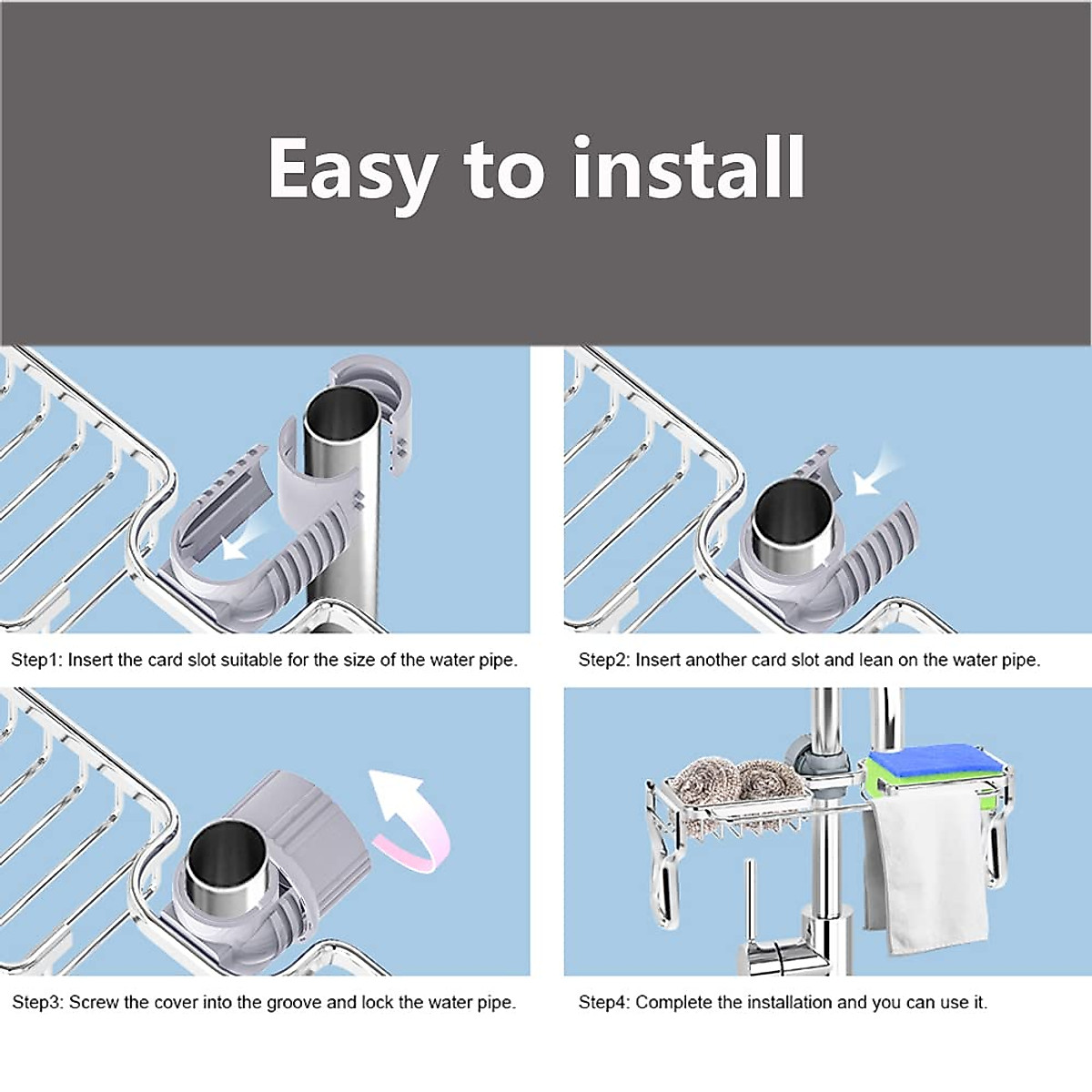 Easy to install

Step1: Insert the card slot suitable for the size of the water pipe.

Step2: Insert another card slot and lean on the water pipe.

Step3: Screw the cover into the groove and lock the water pipe.

Step4: Complete the installation and you can use it.