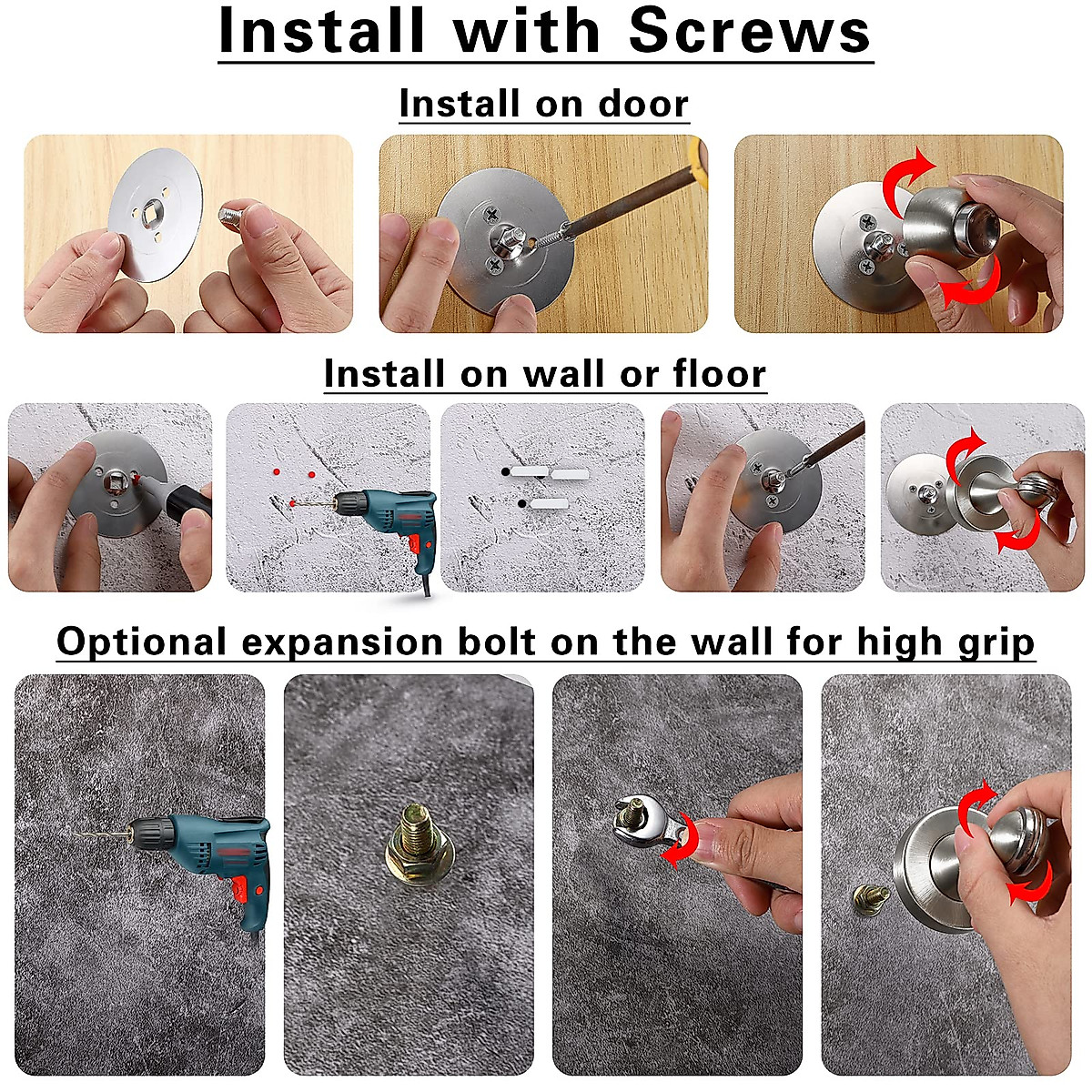 Install with Screws

Install on door

Install on wall or floor

Optional expansion bolt on the wall for high grip