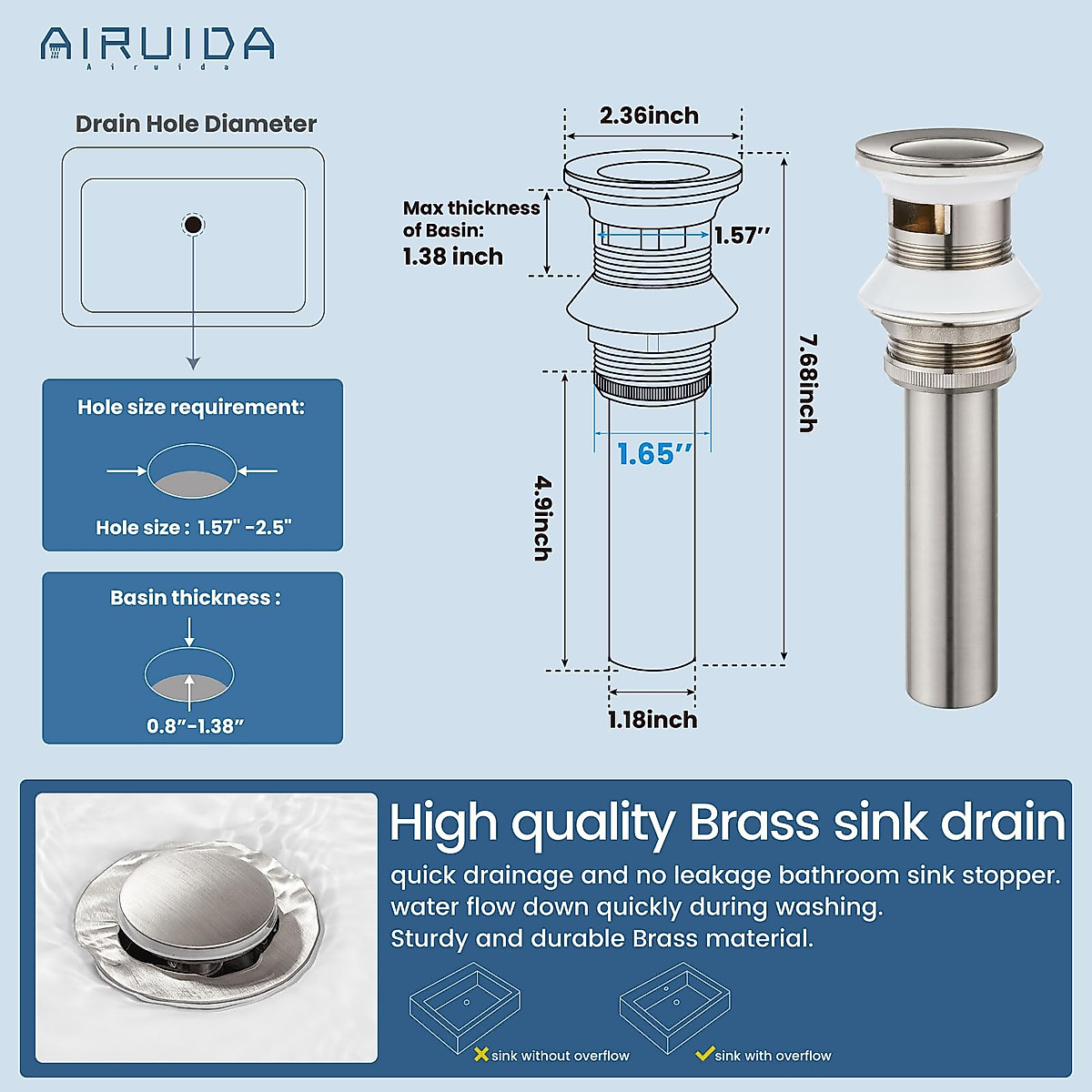 AIRUIDA
Airuida

Drain Hole Diameter

Hole size requirement:

Hole size : 1.57" -2.5"

Basin thickness :

0.8″-1.38″

2.36inch

Max thickness of Basin:
1.38 inch

1.57″

7.68inch

1.65″

4.9inch

1.18inch

High quality Brass sink drain

quick drainage and no leakage bathroom sink stopper.
water flow down quickly during washing.
Sturdy and durable Brass material.

sink without overflow

sink with overflow