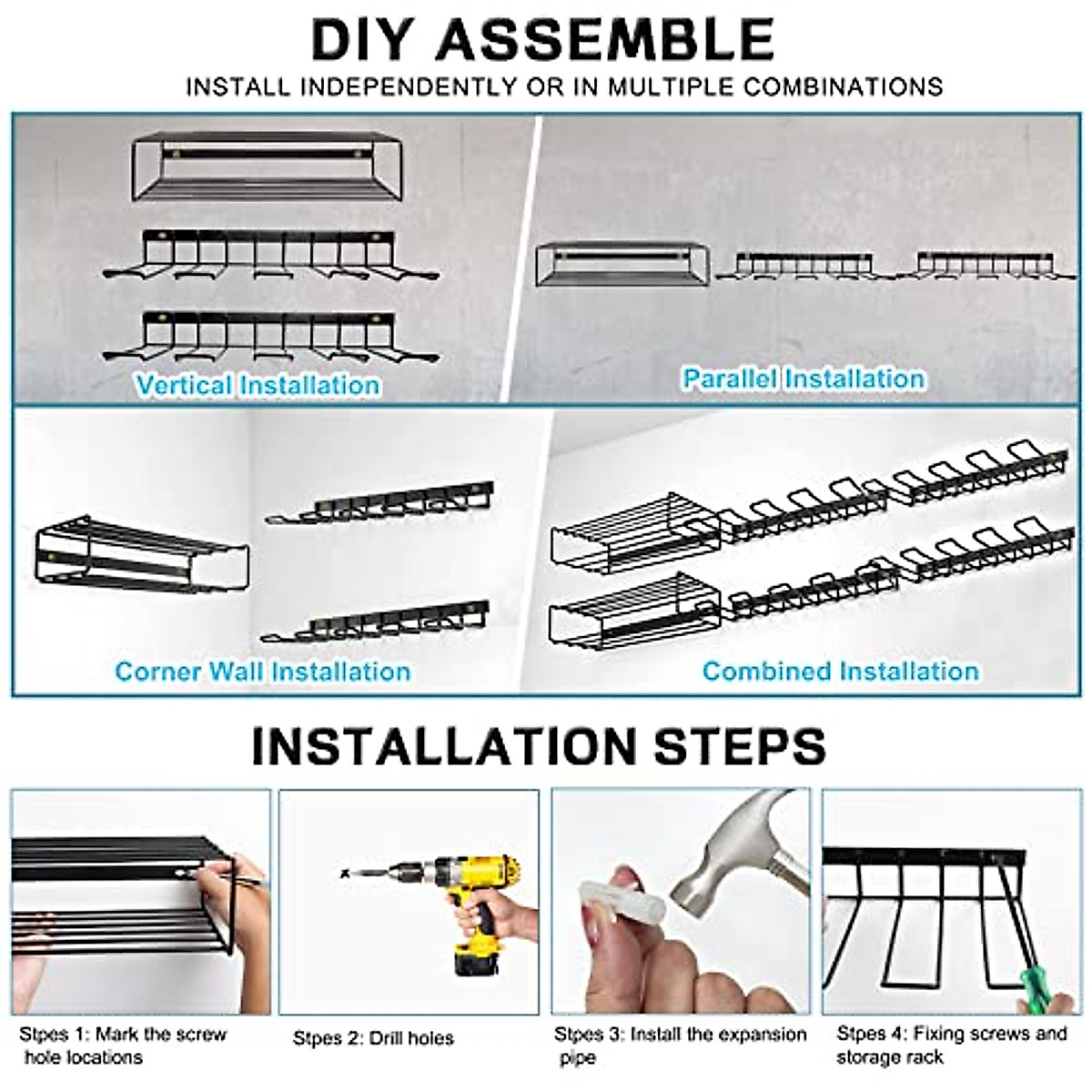 DIY ASSEMBLE

INSTALL INDEPENDENTLY OR IN MULTIPLE COMBINATIONS

Vertical Installation

Parallel Installation

Corner Wall Installation

Combined Installation

INSTALLATION STEPS

Stpes 1: Mark the screw hole locations

Stpes 2: Drill holes

Stpes 3: Install the expansion pipe

Stpes 4: Fixing screws and storage rack