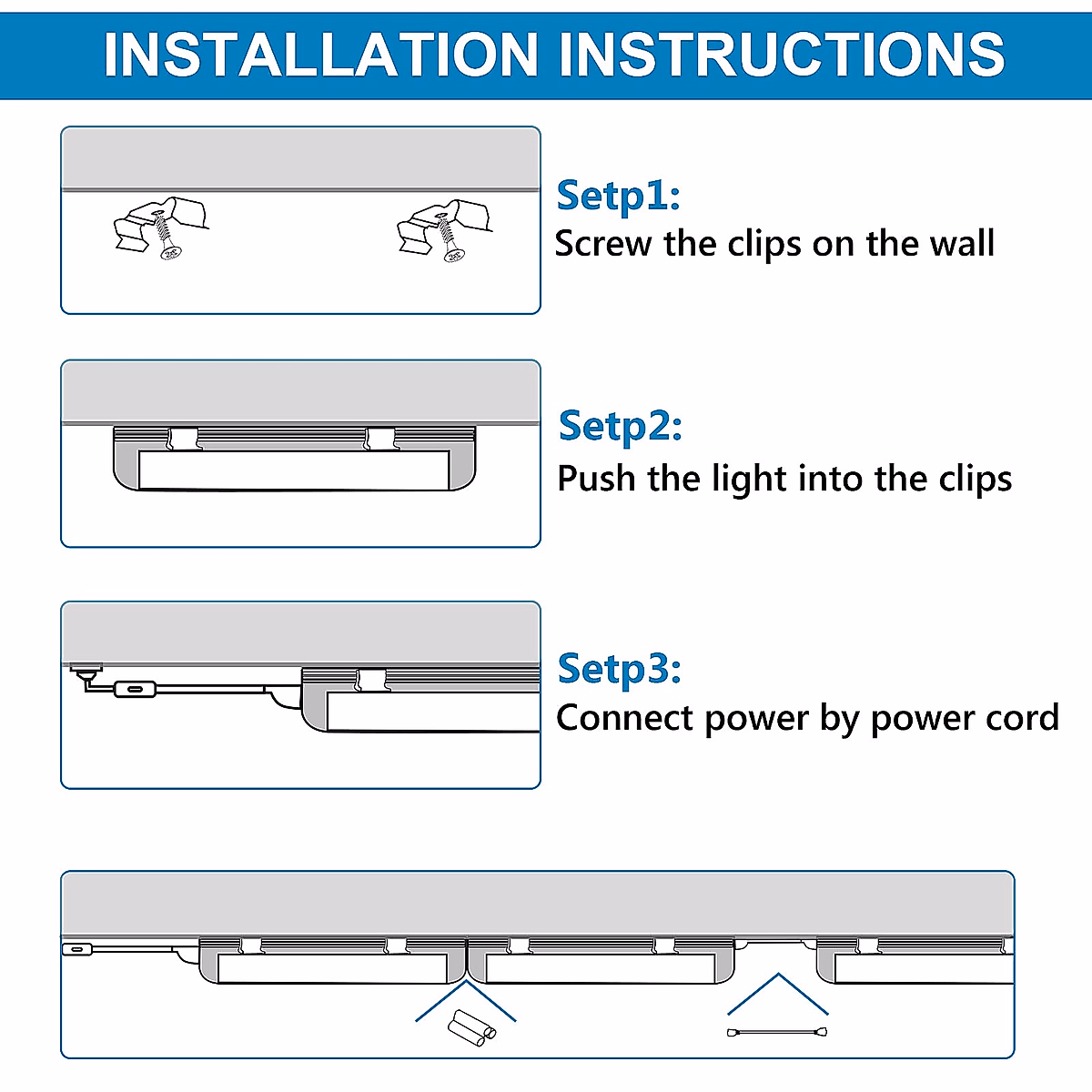 INSTALLATION INSTRUCTIONS

Setp1:
Screw the clips on the wall

Setp2:
Push the light into the clips

Setp3:
Connect power by power cord