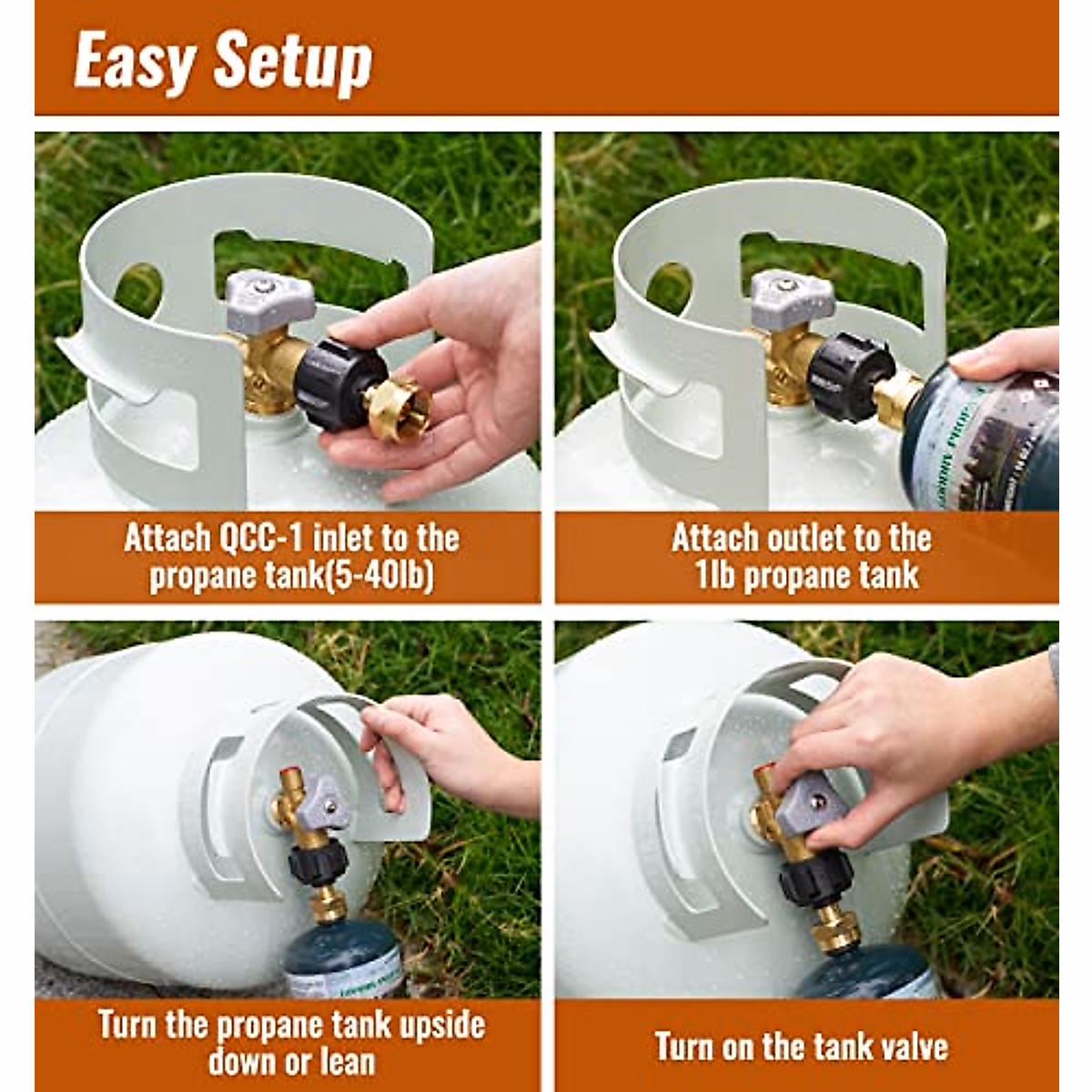 Easy Setup

Attach QCC-1 inlet to the propane tank(5-40lb)

Attach outlet to the 1lb propane tank

Turn the propane tank upside down or lean

Turn on the tank valve