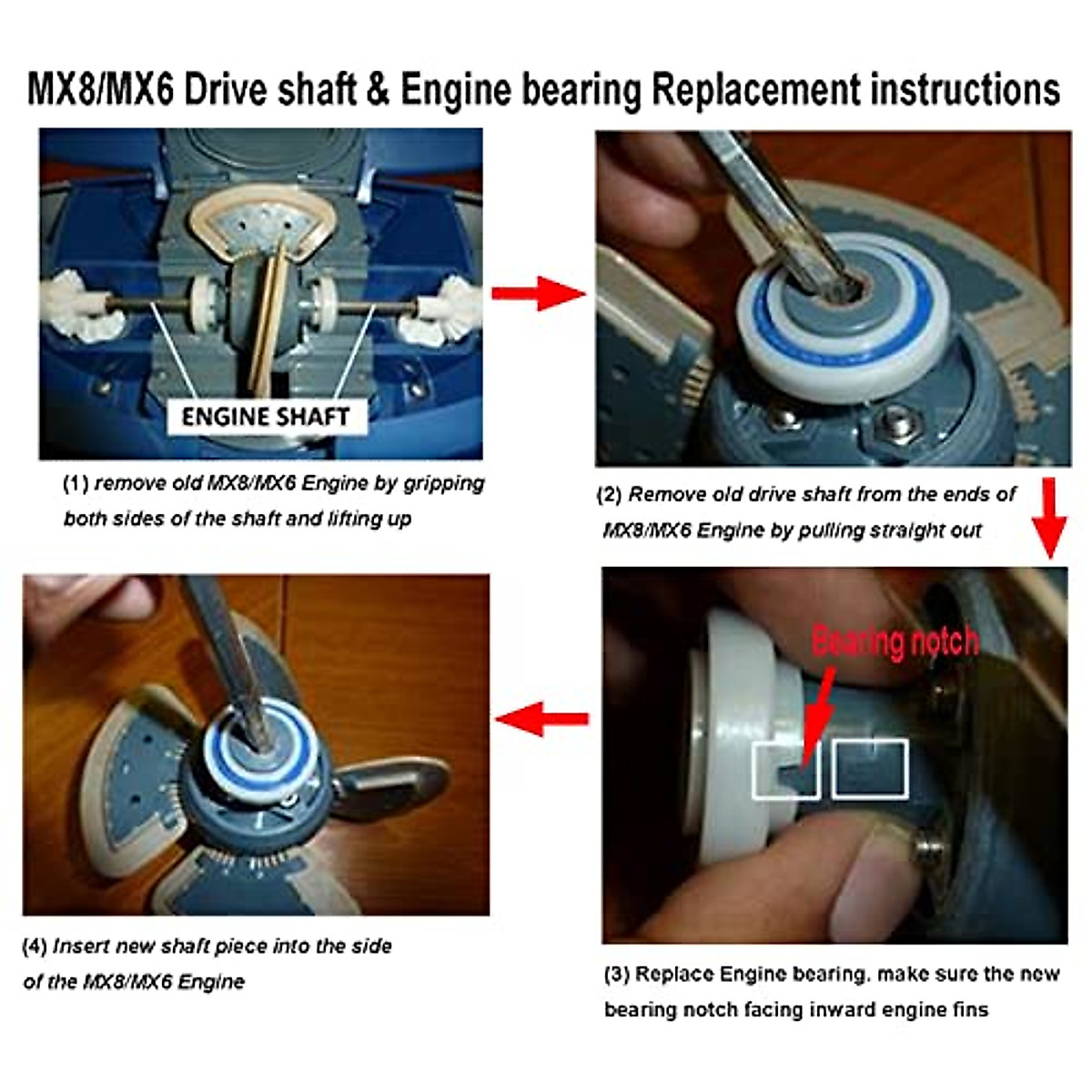 MX8/MX6 Drive shaft & Engine bearing Replacement instructions

ENGINE SHAFT

(1) remove old MX8/MX6 Engine by gripping both sides of the shaft and lifting up

(2) Remove old drive shaft from the ends of MX8/MX6 Engine by pulling straight out

Bearing notch

(3) Replace Engine bearing. make sure the new bearing notch facing inward engine fins

(4) Insert new shaft piece into the side of the MX8/MX6 Engine