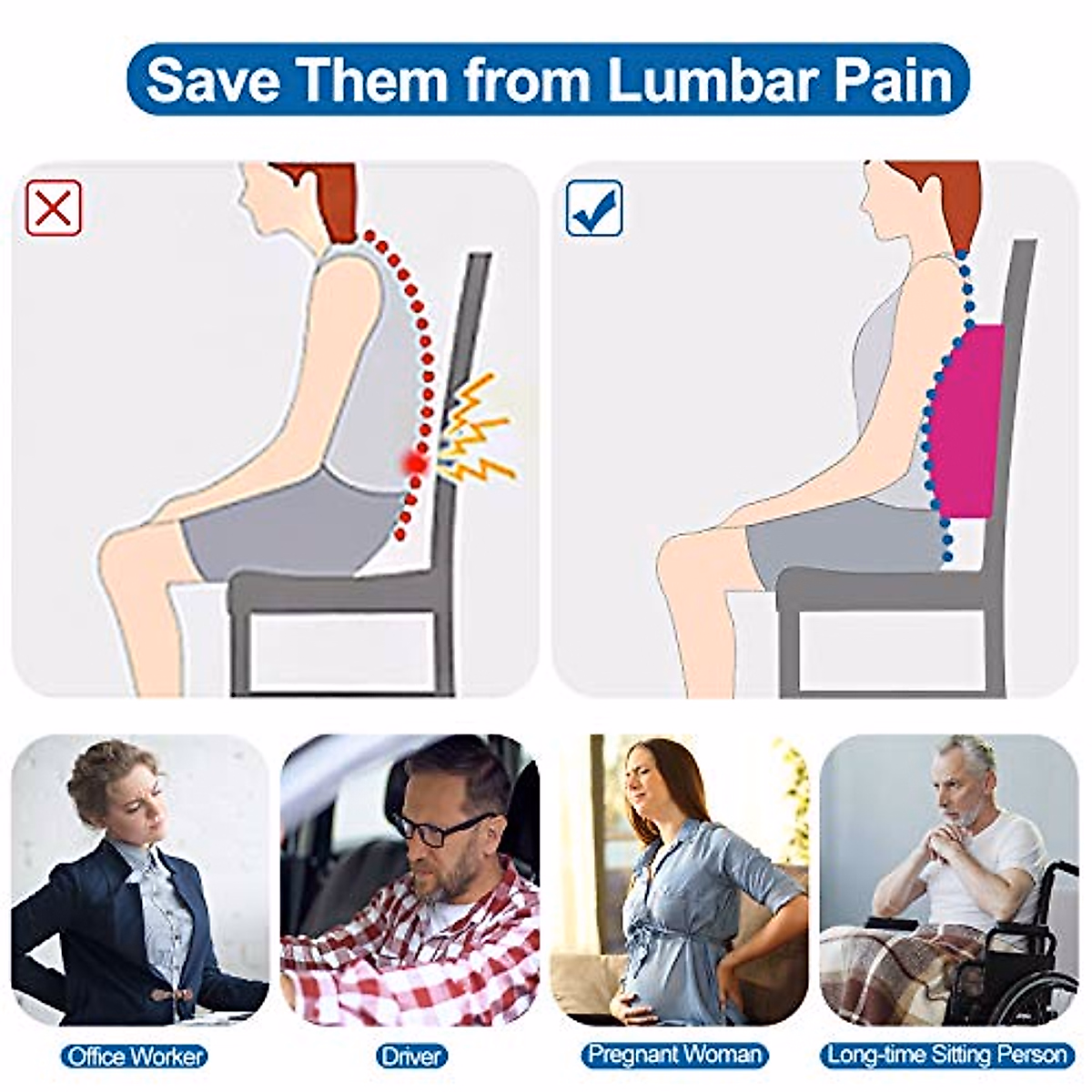 Save Them from Lumbar Pain

Office Worker

Driver

Pregnant Woman

Long-time Sitting Person