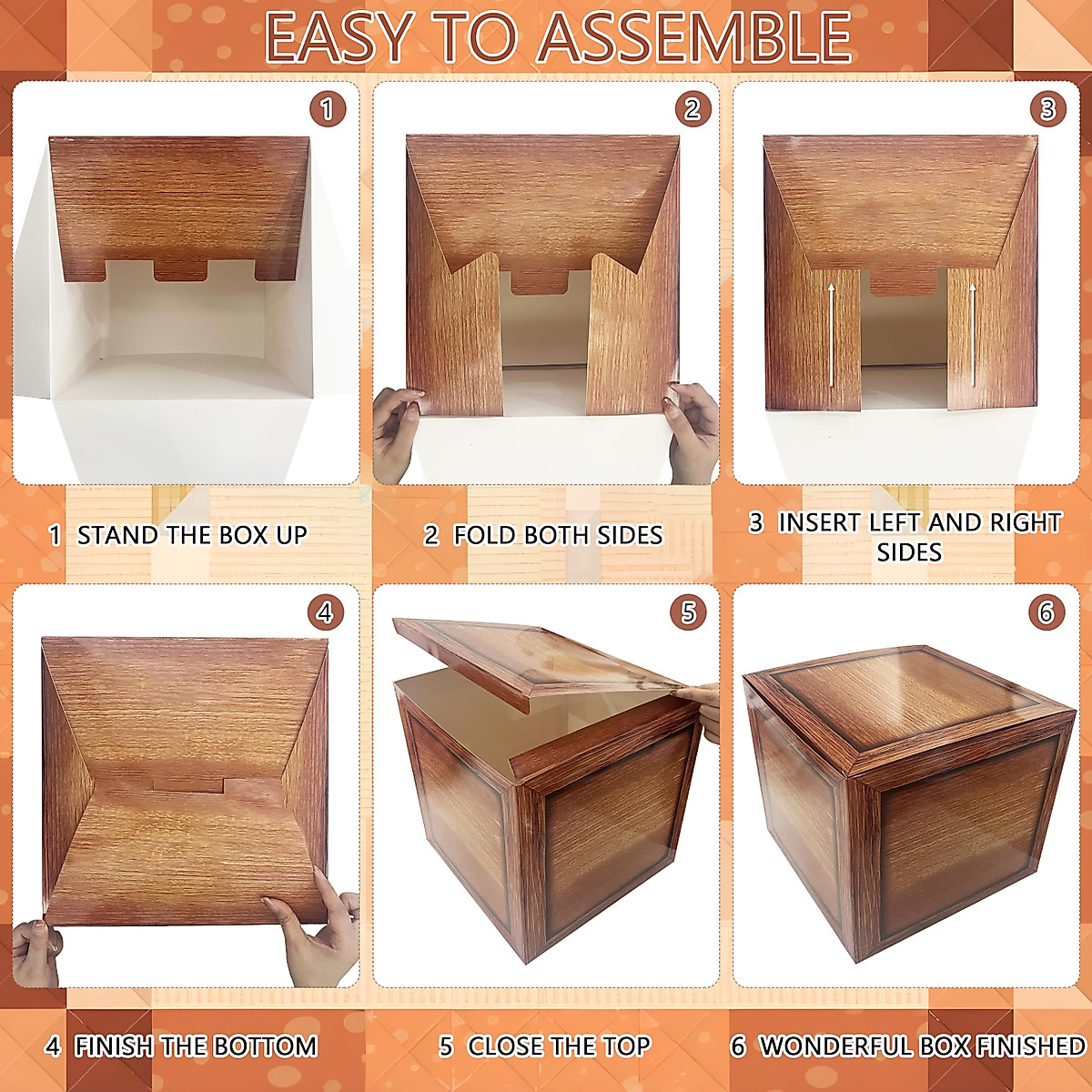 EASY TO ASSEMBLE

1

2

3

1 STAND THE BOX UP

2 FOLD BOTH SIDES

3 INSERT LEFT AND RIGHT SIDES

4

5

6

4 FINISH THE BOTTOM

5 CLOSE THE TOP

6 WONDERFUL BOX FINISHED