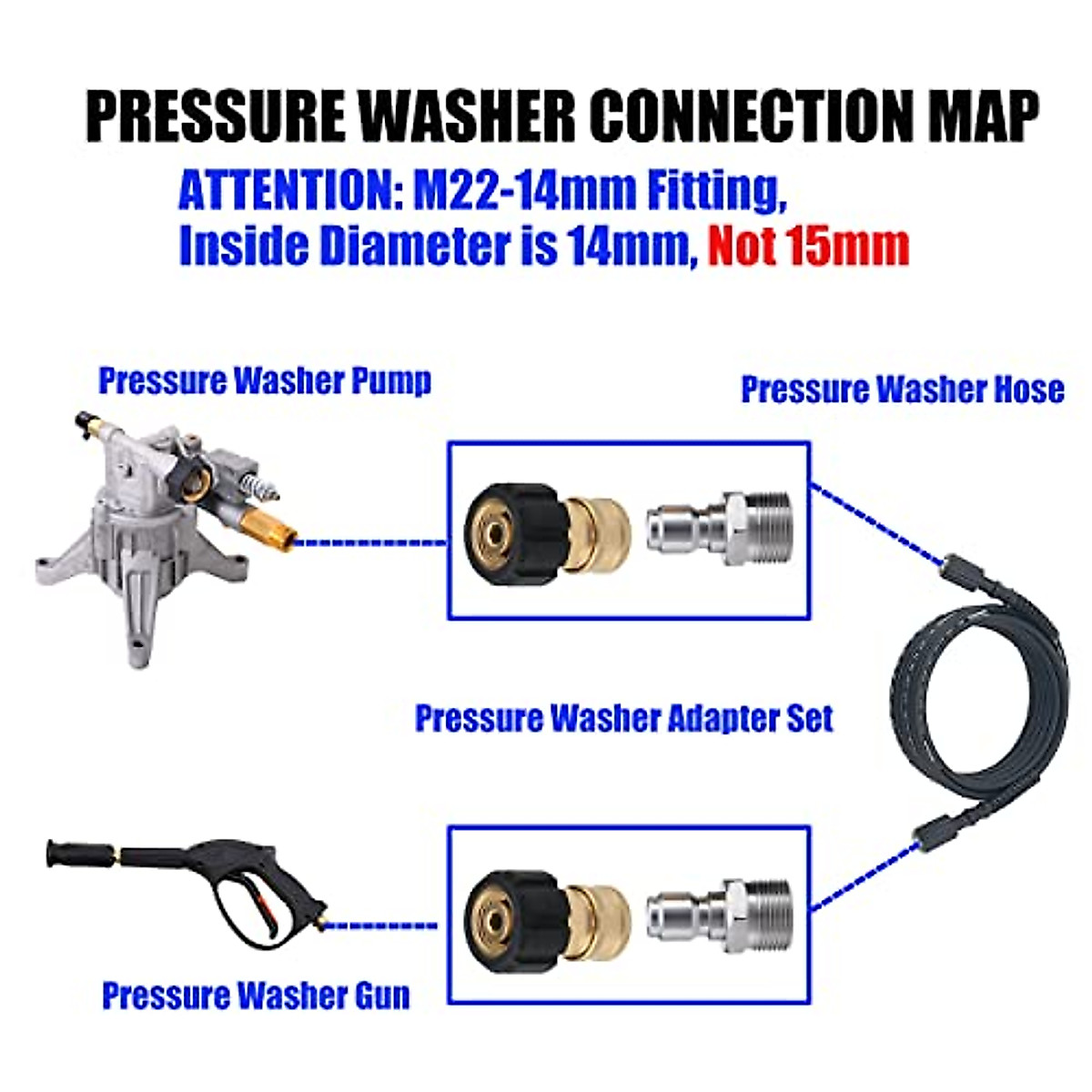 PRESSURE WASHER CONNECTION MAP

ATTENTION: M22-14mm Fitting,
Inside Diameter is 14mm, Not 15mm

Pressure Washer Pump

Pressure Washer Hose

Pressure Washer Adapter Set

Pressure Washer Gun