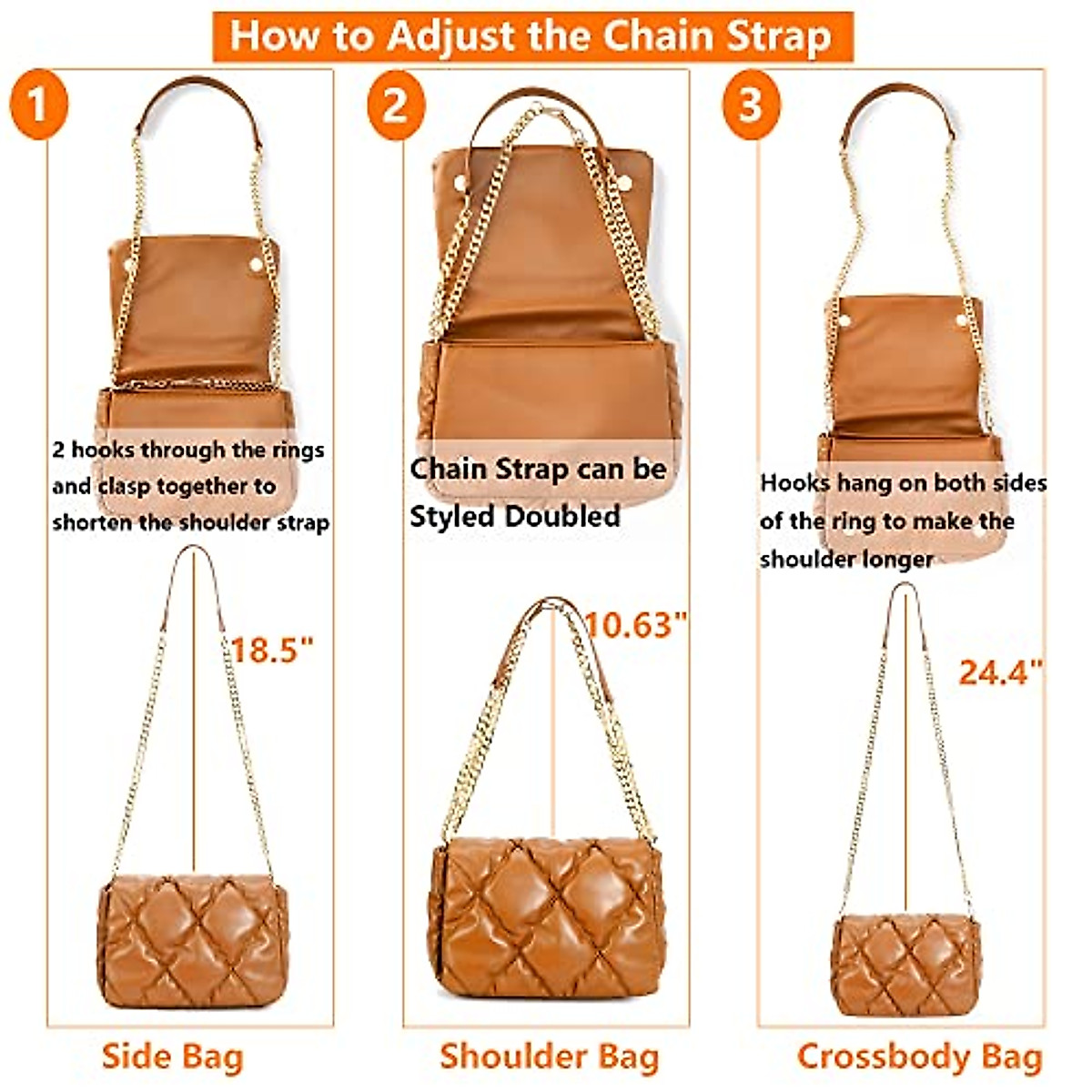 How to Adjust the Chain Strap

1

2 hooks through the rings and clasp together to shorten the shoulder strap

18.5"

Side Bag

2

Chain Strap can be Styled Doubled

10.63"

Shoulder Bag

3

Hooks hang on both sides of the ring to make the shoulder longer

24.4"

Crossbody Bag