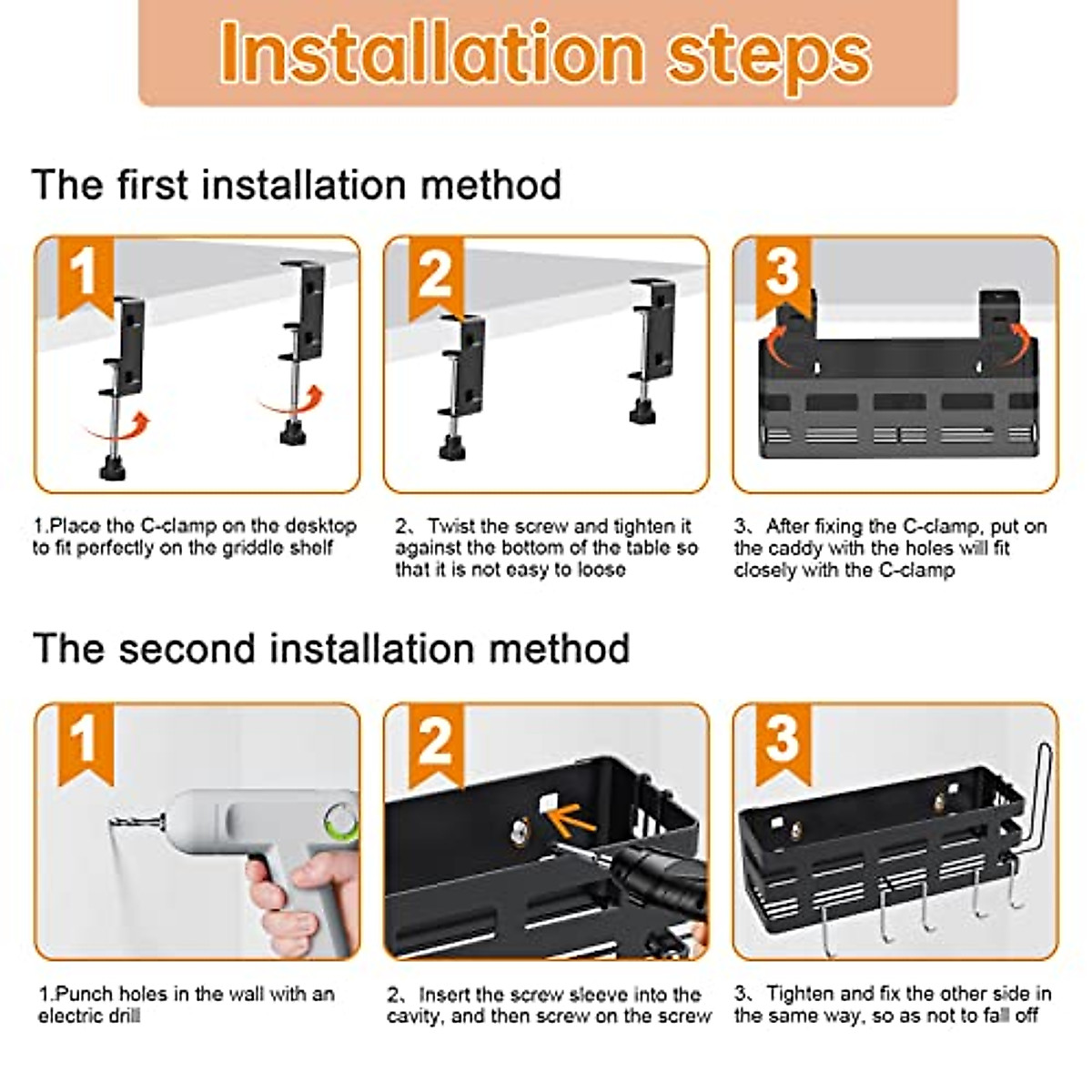 Installation steps

The first installation method

1

2

3

1.Place the C-clamp on the desktop to fit perfectly on the griddle shelf

2、Twist the screw and tighten it against the bottom of the table so that it is not easy to loose

3、After fixing the C-clamp, put on the caddy with the holes will fit closely with the C-clamp

The second installation method

1

2

3

1.Punch holes in the wall with an electric drill

2、Insert the screw sleeve into the cavity, and then screw on the screw

3、Tighten and fix the other side in the same way, so as not to fall off