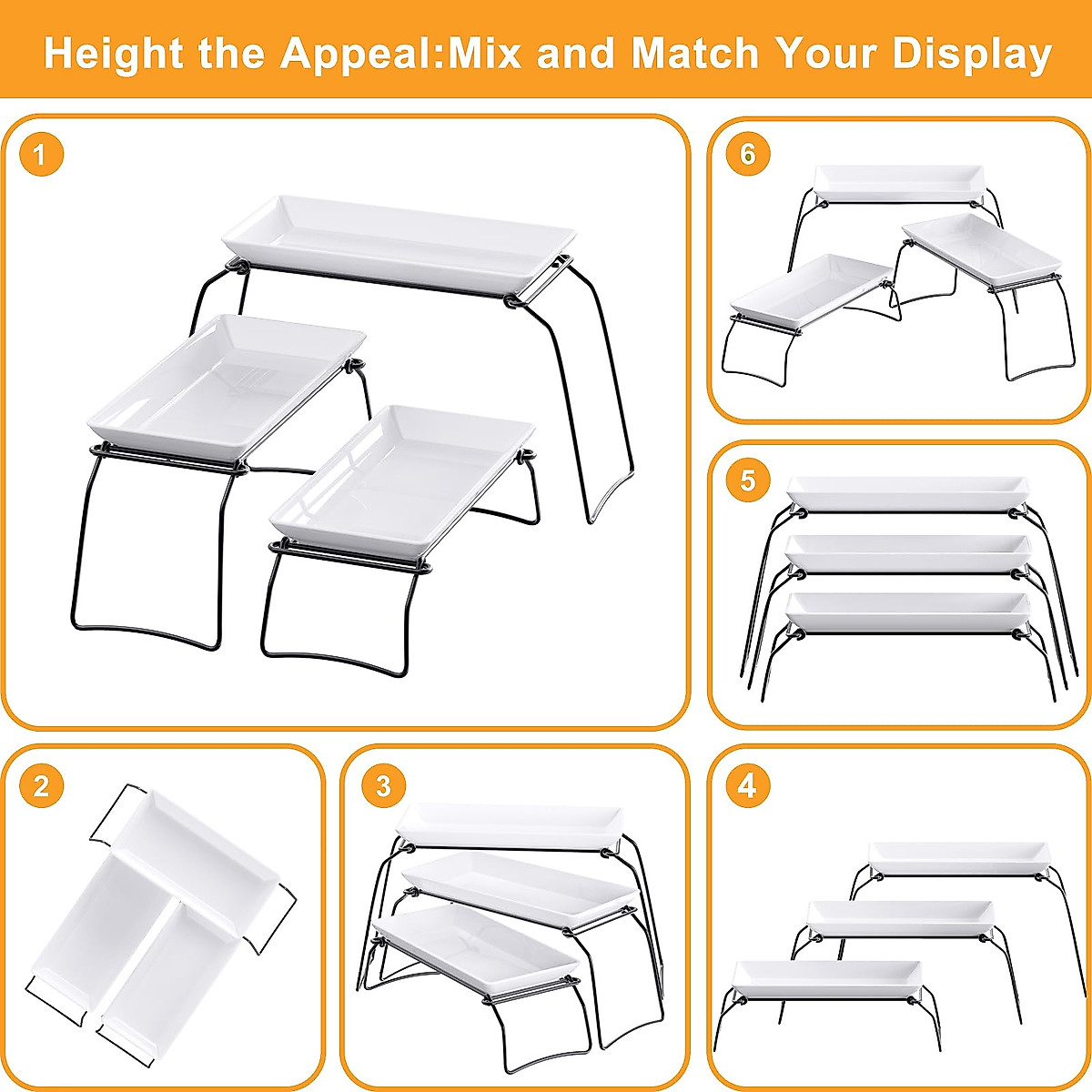 Height the Appeal:Mix and Match Your Display

1

6

5

2

3

4