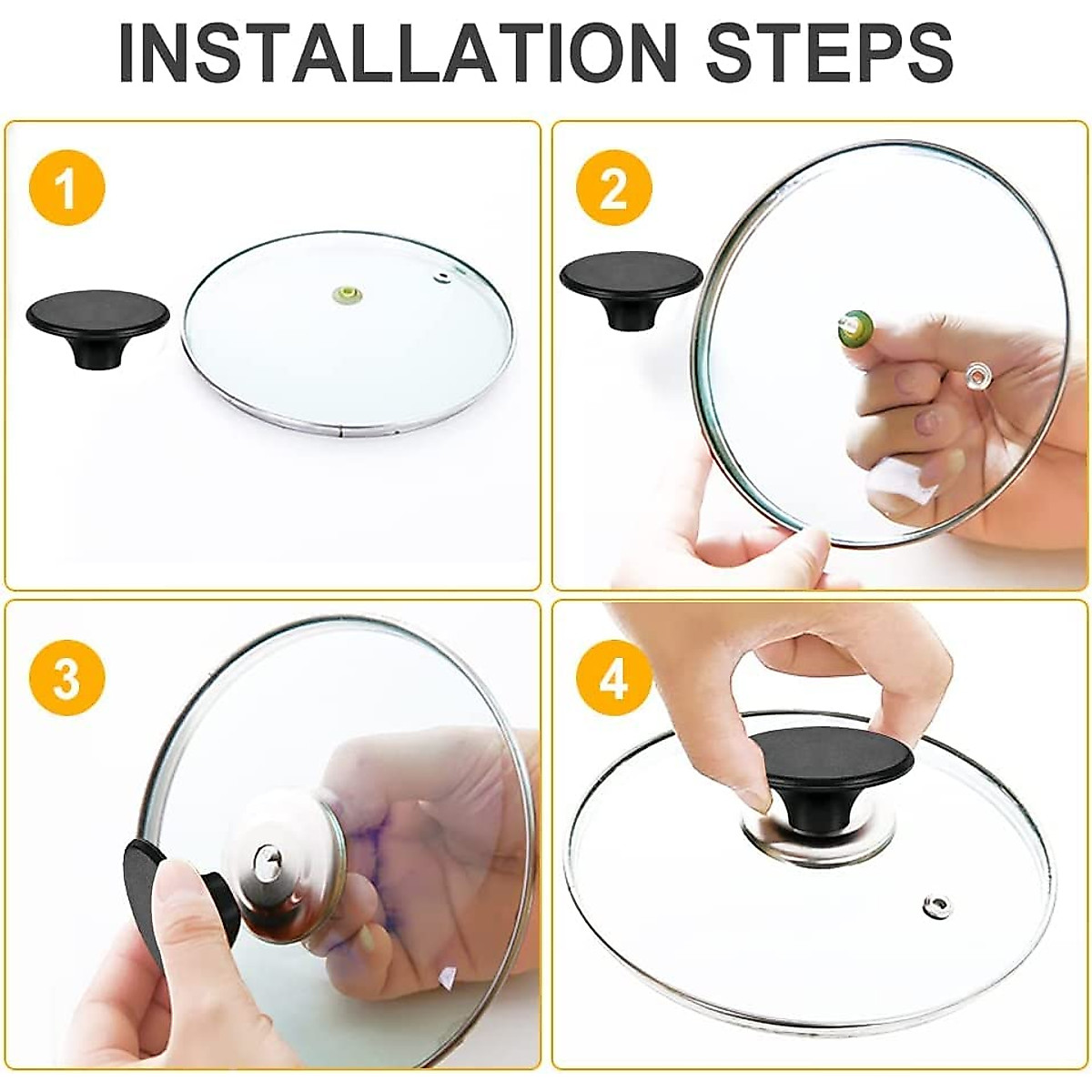 INSTALLATION STEPS

1

2

3

4