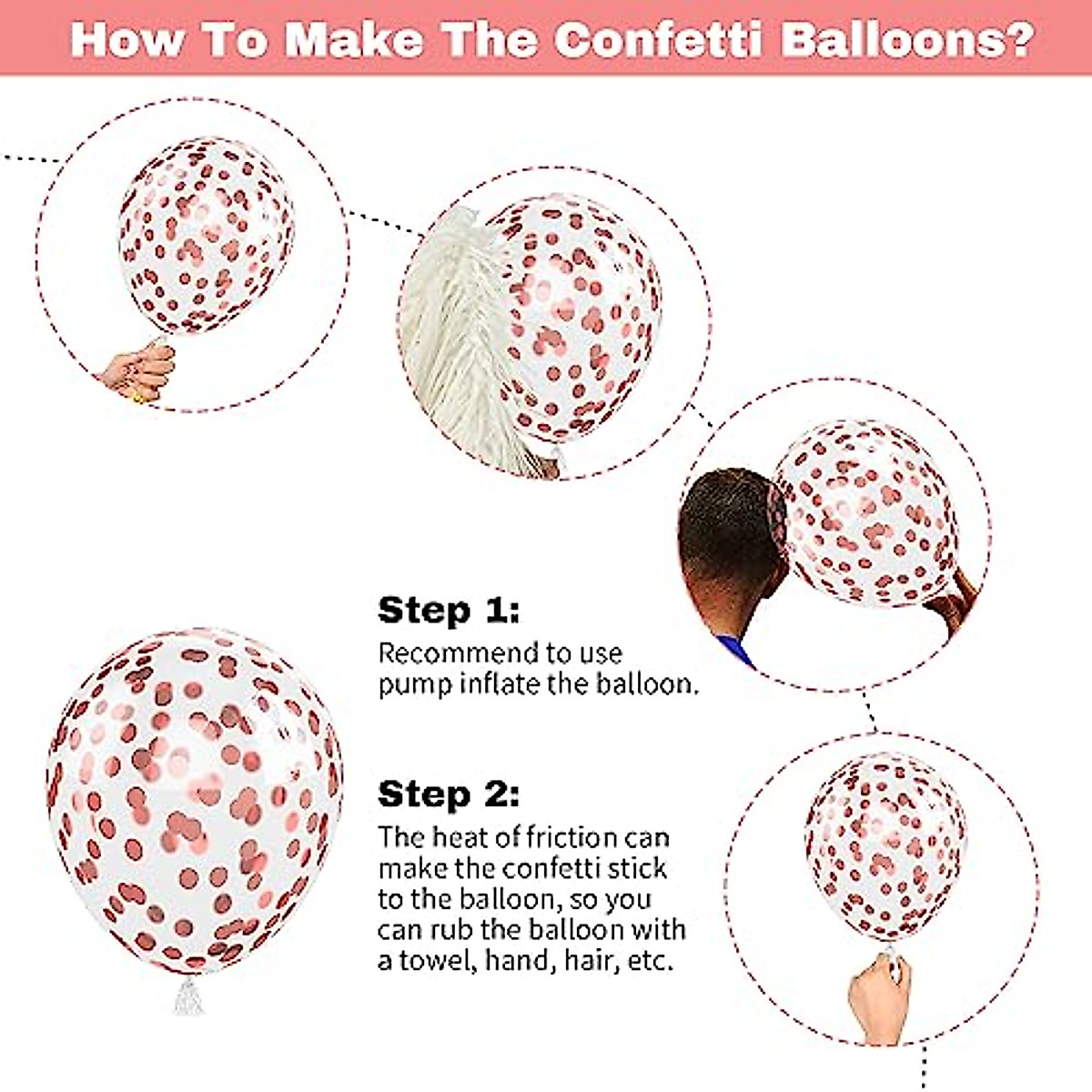 How To Make The Confetti Balloons?

Step 1:
Recommend to use pump inflate the balloon.

Step 2:
The heat of friction can make the confetti stick to the balloon, so you can rub the balloon with a towel, hand, hair, etc.