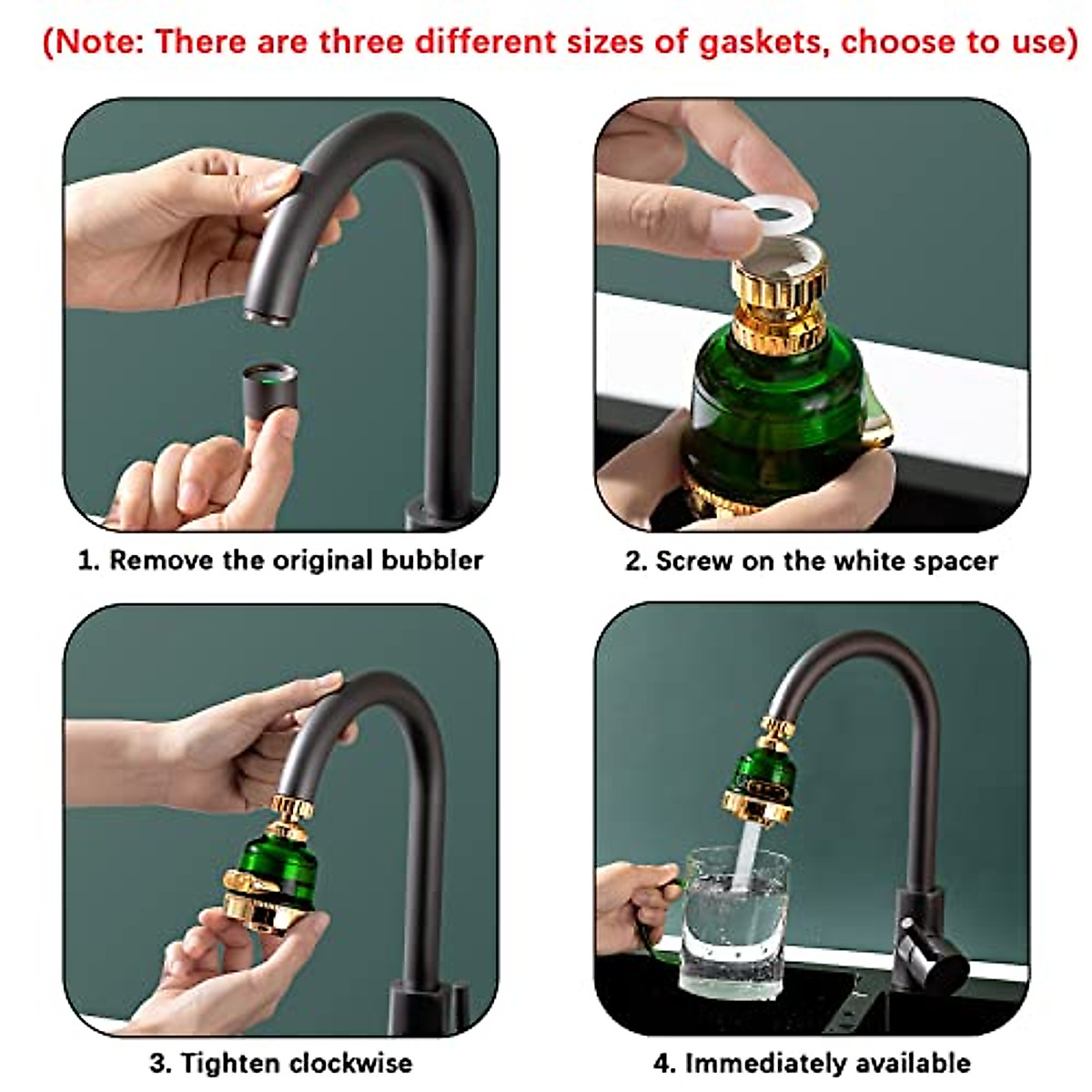 (Note: There are three different sizes of gaskets, choose to use)

1. Remove the original bubbler

2. Screw on the white spacer

3. Tighten clockwise

4. Immediately available