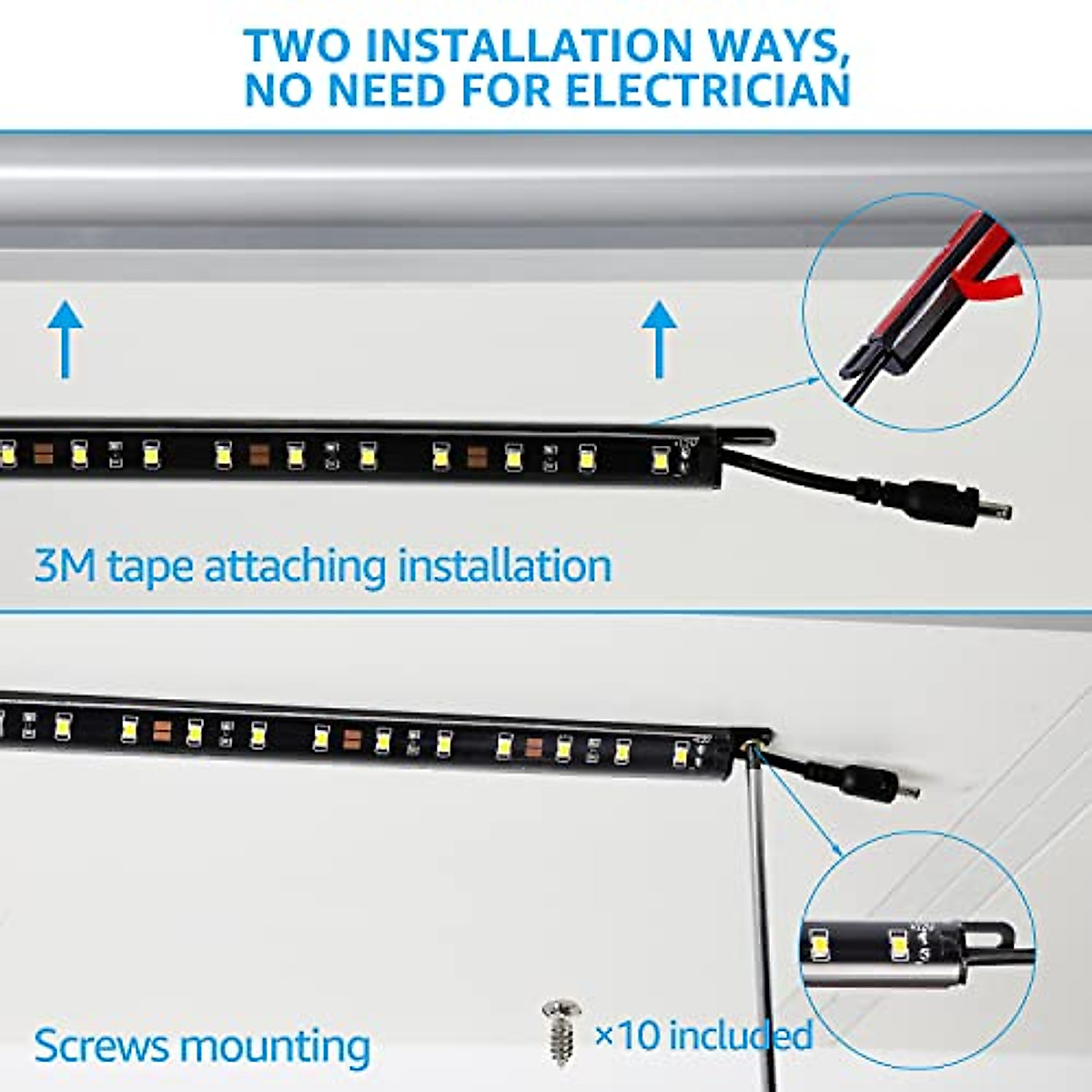 TWO INSTALLATION WAYS,
NO NEED FOR ELECTRICIAN

3M tape attaching installation

Screws mounting

×10 included