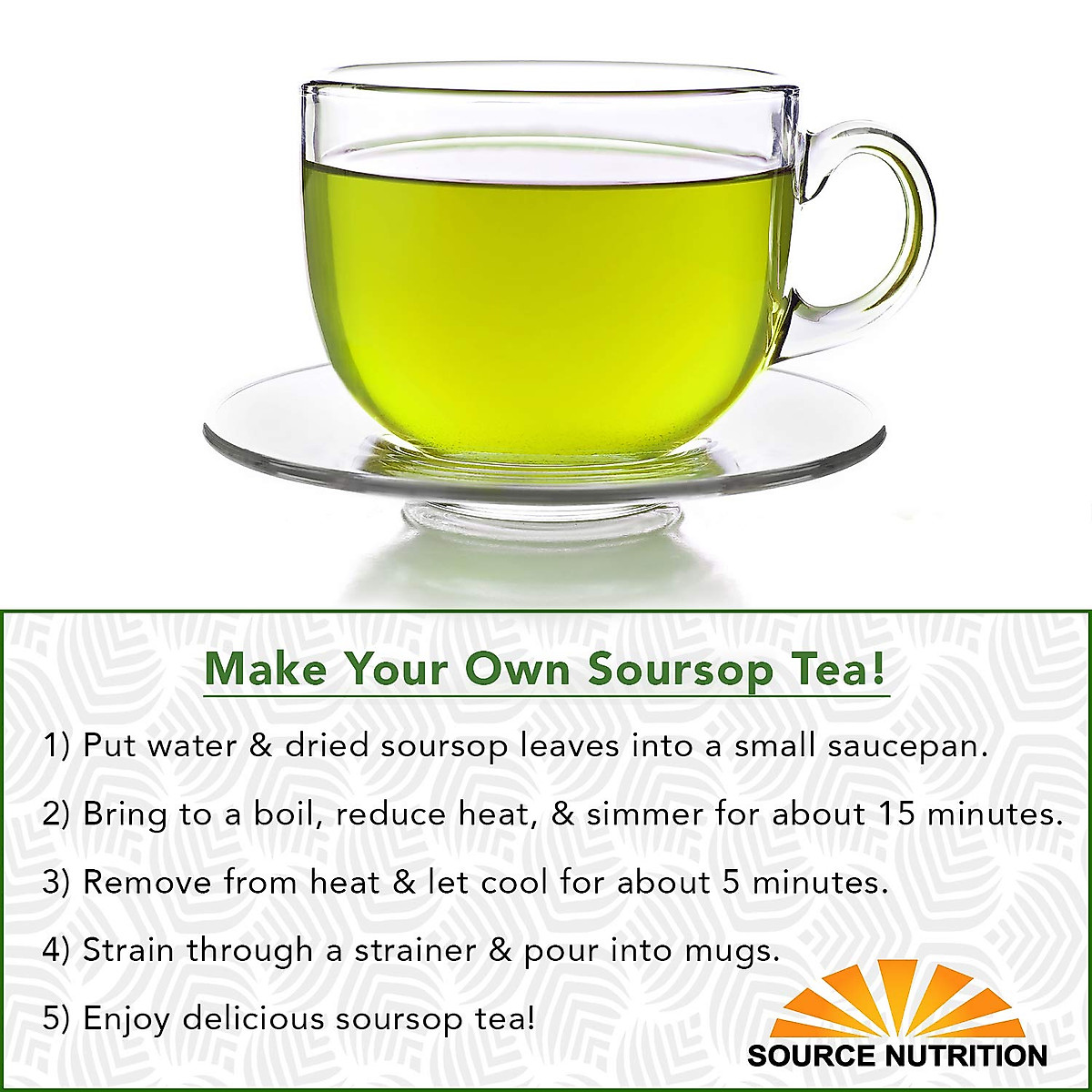 Make Your Own Soursop Tea!

1) Put water & dried soursop leaves into a small saucepan.

2) Bring to a boil, reduce heat, & simmer for about 15 minutes.

3) Remove from heat & let cool for about 5 minutes.

4) Strain through a strainer & pour into mugs.

5) Enjoy delicious soursop tea!

SOURCE NUTRITION