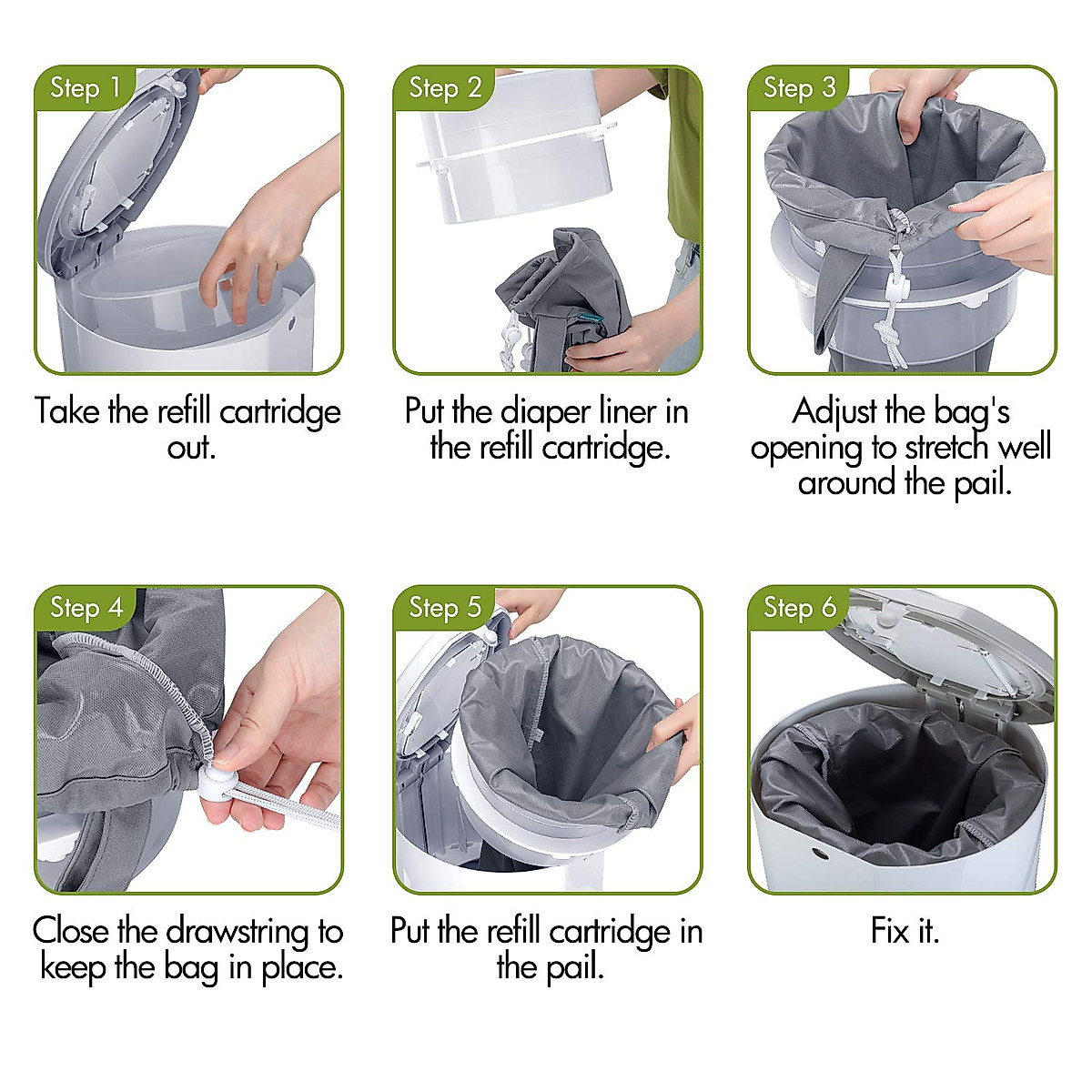 Step 1

Take the refill cartridge out.

Step 2

Put the diaper liner in the refill cartridge.

Step 3

Adjust the bag's opening to stretch well around the pail.

Step 4

Close the drawstring to keep the bag in place.

Step 5

Put the refill cartridge in the pail.

Step 6

Fix it.