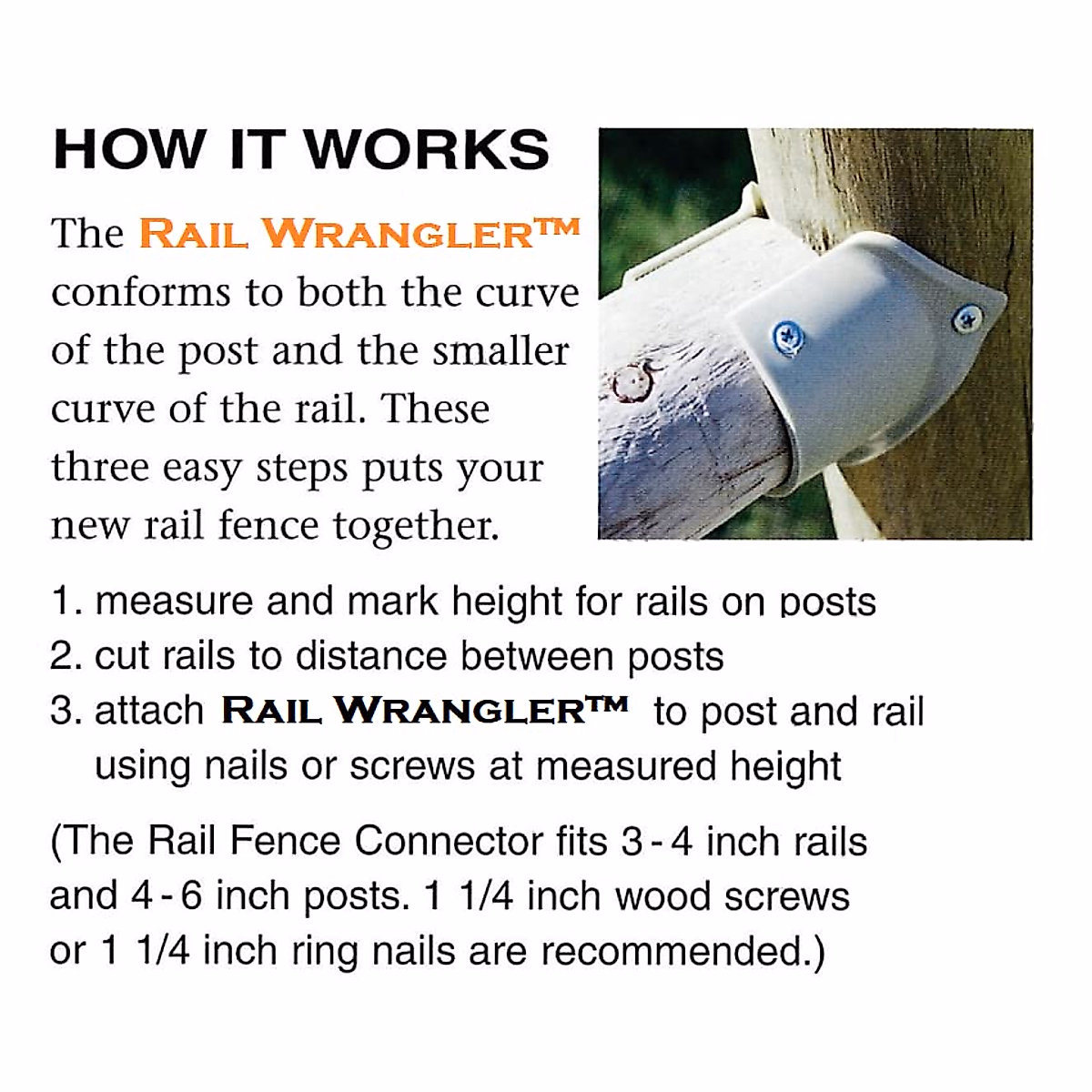 HOW IT WORKS

The RAIL WRANGLER™ conforms to both the curve of the post and the smaller curve of the rail. These three easy steps puts your new rail fence together.

1. measure and mark height for rails on posts
2. cut rails to distance between posts
3. attach RAIL WRANGLER™ to post and rail using nails or screws at measured height

(The Rail Fence Connector fits 3 - 4 inch rails and 4 - 6 inch posts. 1 1/4 inch wood screws or 1 1/4 inch ring nails are recommended.)