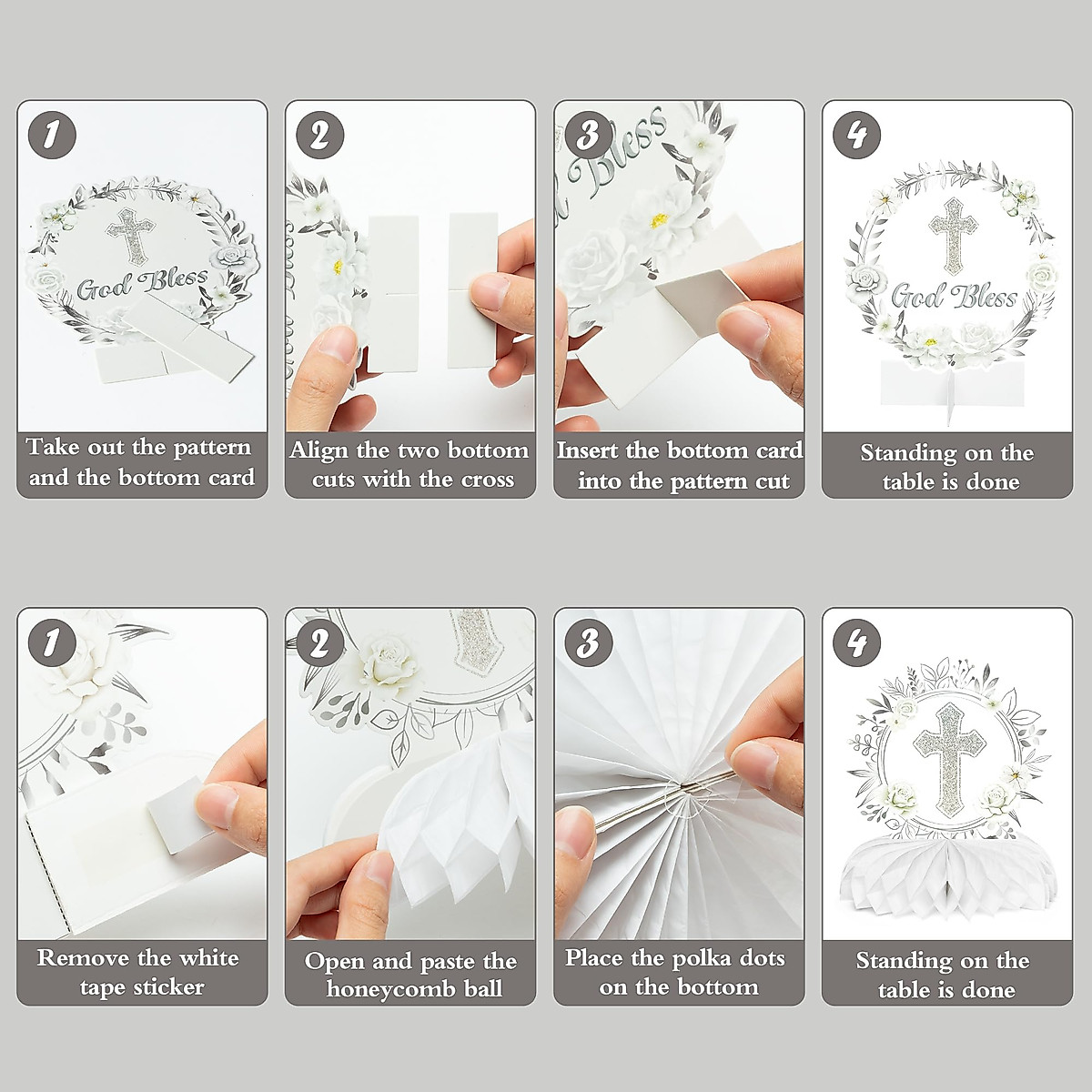 1

God Bless

Take out the pattern and the bottom card

2

Align the two bottom cuts with the cross

3

Bless

Insert the bottom card into the pattern cut

4

God Bless

Standing on the table is done

1

Remove the white tape sticker

2

Open and paste the honeycomb ball

3

Place the polka dots on the bottom

4

Standing on the table is done