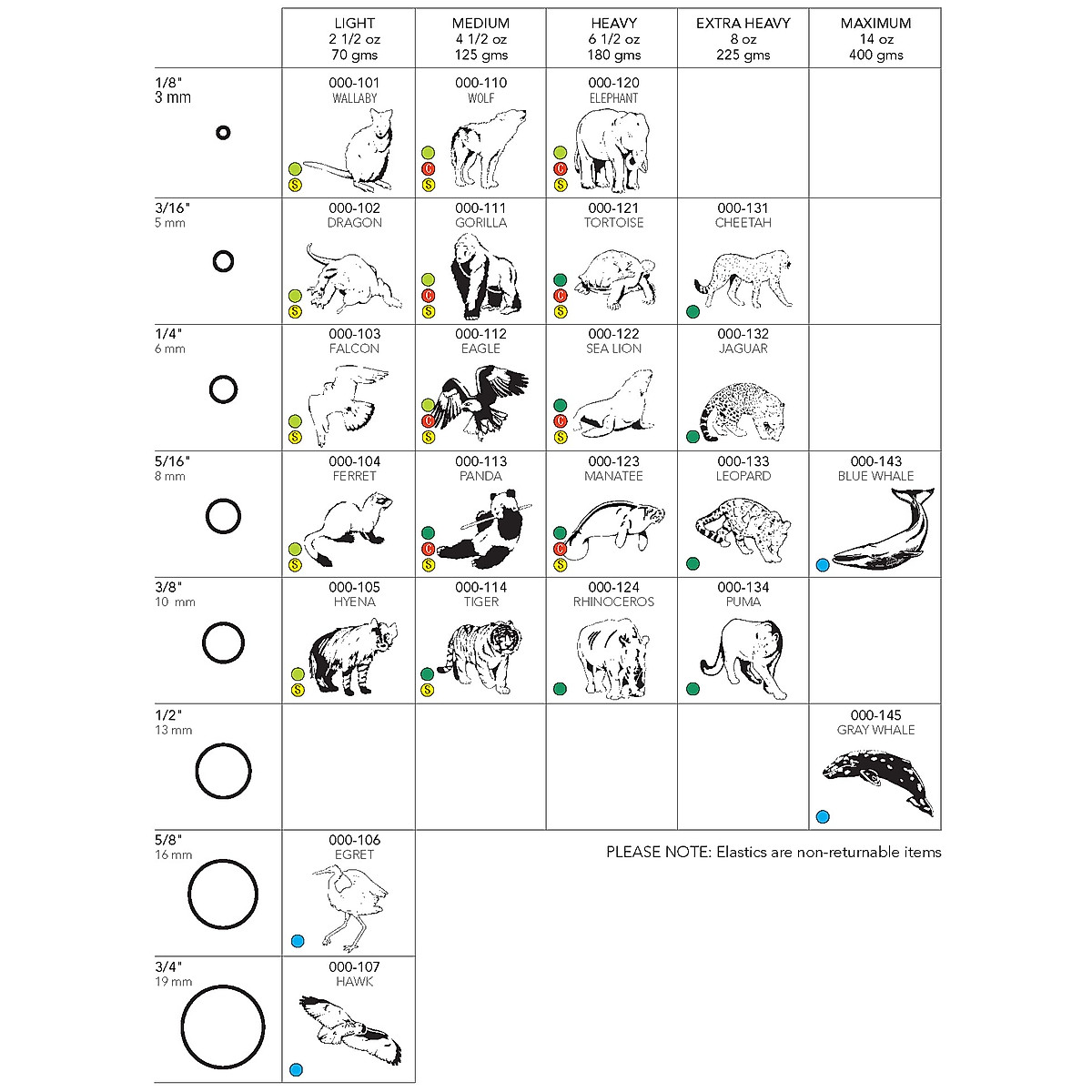 | | LIGHT 2 1/2 oz 70 gms | MEDIUM 4 1/2 oz 125 gms | HEAVY 6 1/2 oz 180 gms | EXTRA HEAVY 8 oz 225 gms | MAXIMUM 14 oz 400 gms |
|---|---|---|---|---|---|
| 1/8" 3 mm | 000-101 WALLABY S | 000-110 WOLF C S | 000-120 ELEPHANT C S | | |
| 3/16" 5 mm | 000-102 DRAGON S | 000-111 GORILLA C S | 000-121 TORTOISE C S | 000-131 CHEETAH | |
| 1/4" 6 mm | 000-103 FALCON S | 000-112 EAGLE C S | 000-122 SEA LION C S | 000-132 JAGUAR | |
| 5/16" 8 mm | 000-104 FERRET S | 000-113 PANDA C S | 000-123 MANATEE C | 000-133 LEOPARD | 000-143 BLUE WHALE |
| 3/8" 10 mm | 000-105 HYENA S | 000-114 TIGER S | 000-124 RHINOCEROS | 000-134 PUMA | |
| 1/2" 13 mm | | | | | 000-145 GRAY WHALE |
| 5/8" 16 mm | 000-106 EGRET | | | | |
| 3/4" 19 mm | 000-107 HAWK | | | | |

PLEASE NOTE: Elastics are non-returnable items