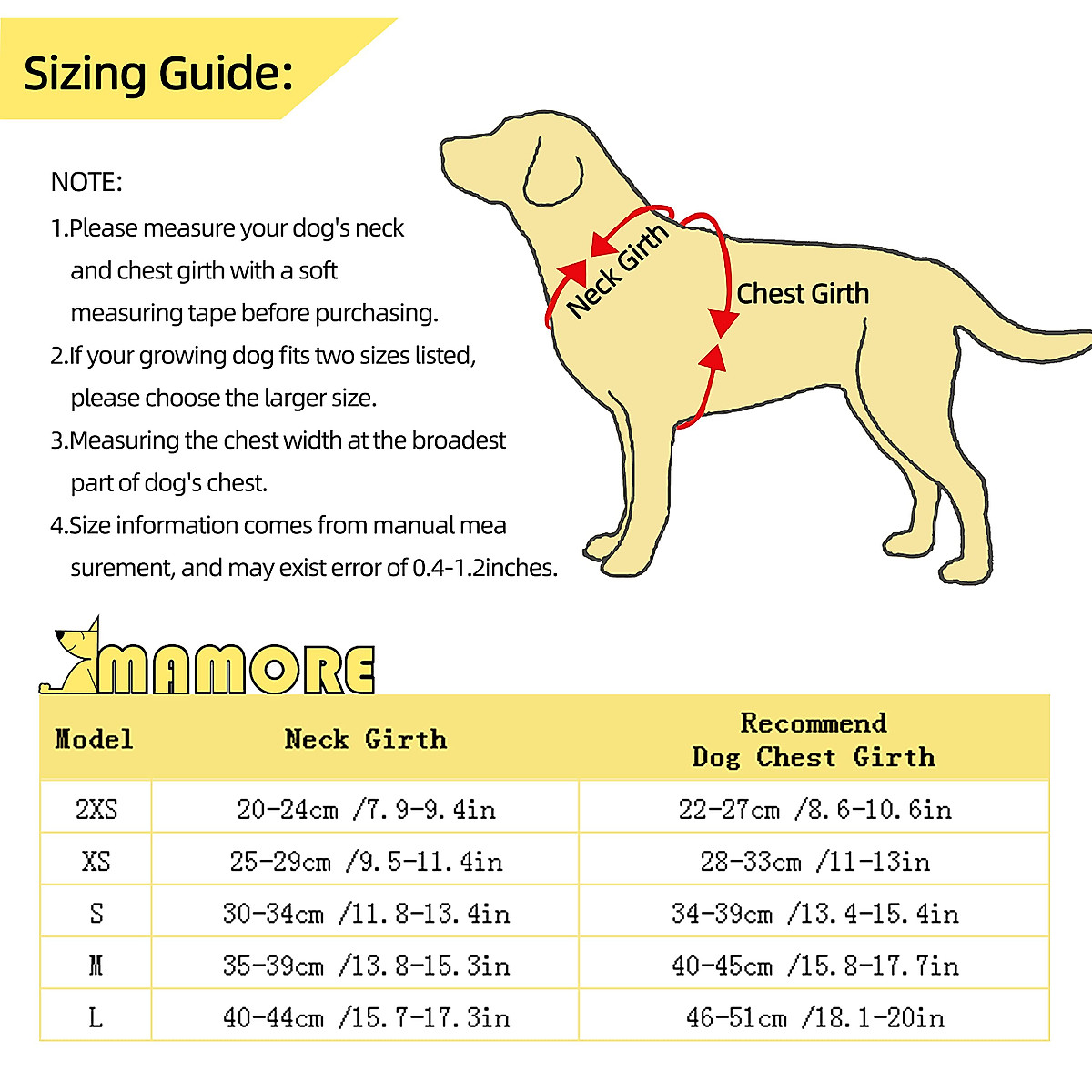 Sizing Guide:

NOTE:
1.Please measure your dog's neck and chest girth with a soft measuring tape before purchasing.
2.If your growing dog fits two sizes listed, please choose the larger size.
3.Measuring the chest width at the broadest part of dog's chest.
4.Size information comes from manual mea surement, and may exist error of 0.4-1.2inches.

Neck Girth
Chest Girth

MAMORE

| Model | Neck Girth | Recommend Dog Chest Girth |
|---|---|---|
| 2XS | 20-24cm /7.9-9.4in | 22-27cm /8.6-10.6in |
| XS | 25-29cm /9.5-11.4in | 28-33cm /11-13in |
| S | 30-34cm /11.8-13.4in | 34-39cm /13.4-15.4in |
| M | 35-39cm /13.8-15.3in | 40-45cm /15.8-17.7in |
| L | 40-44cm /15.7-17.3in | 46-51cm /18.1-20in |