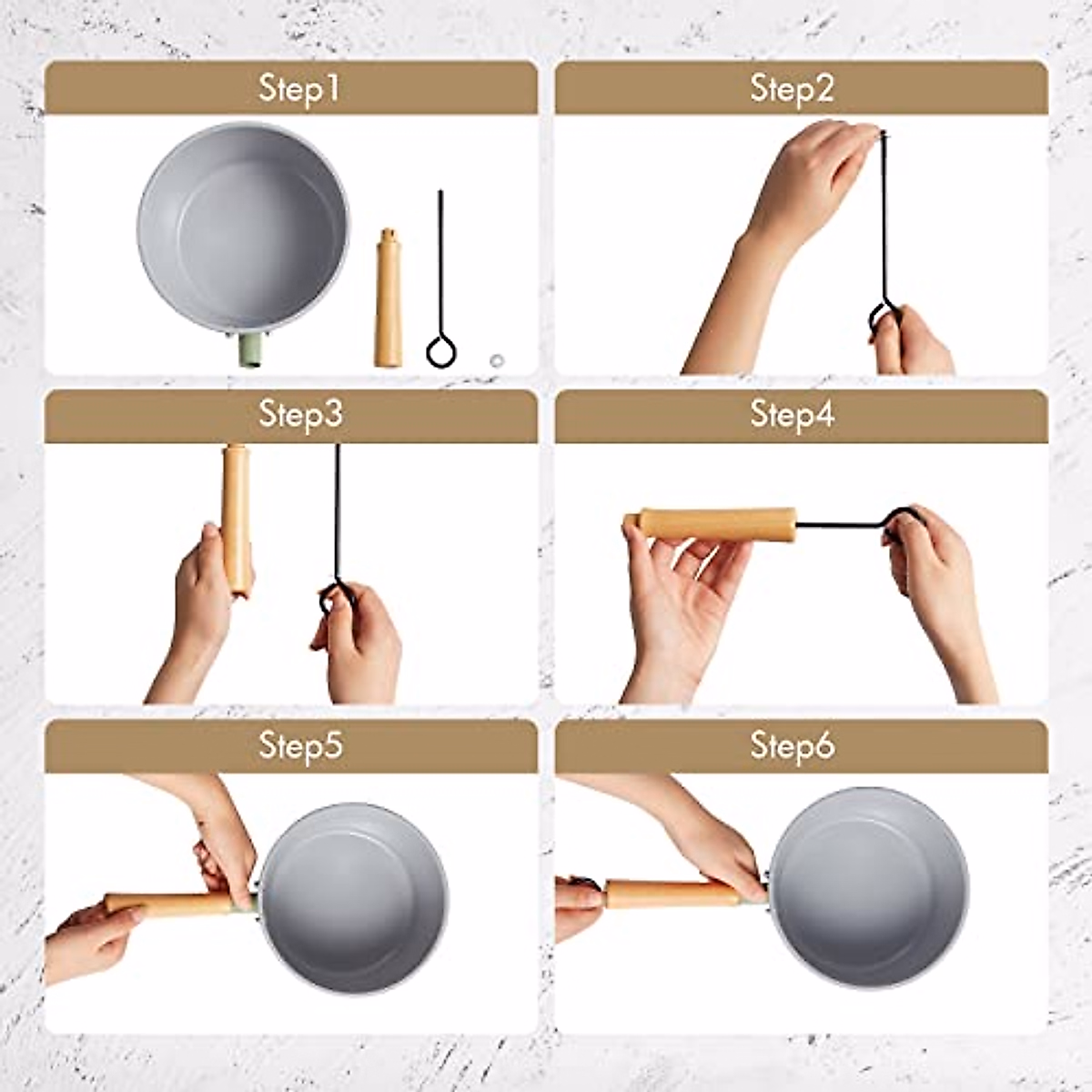 Step1

Step2

Step3

Step4

Step5

Step6