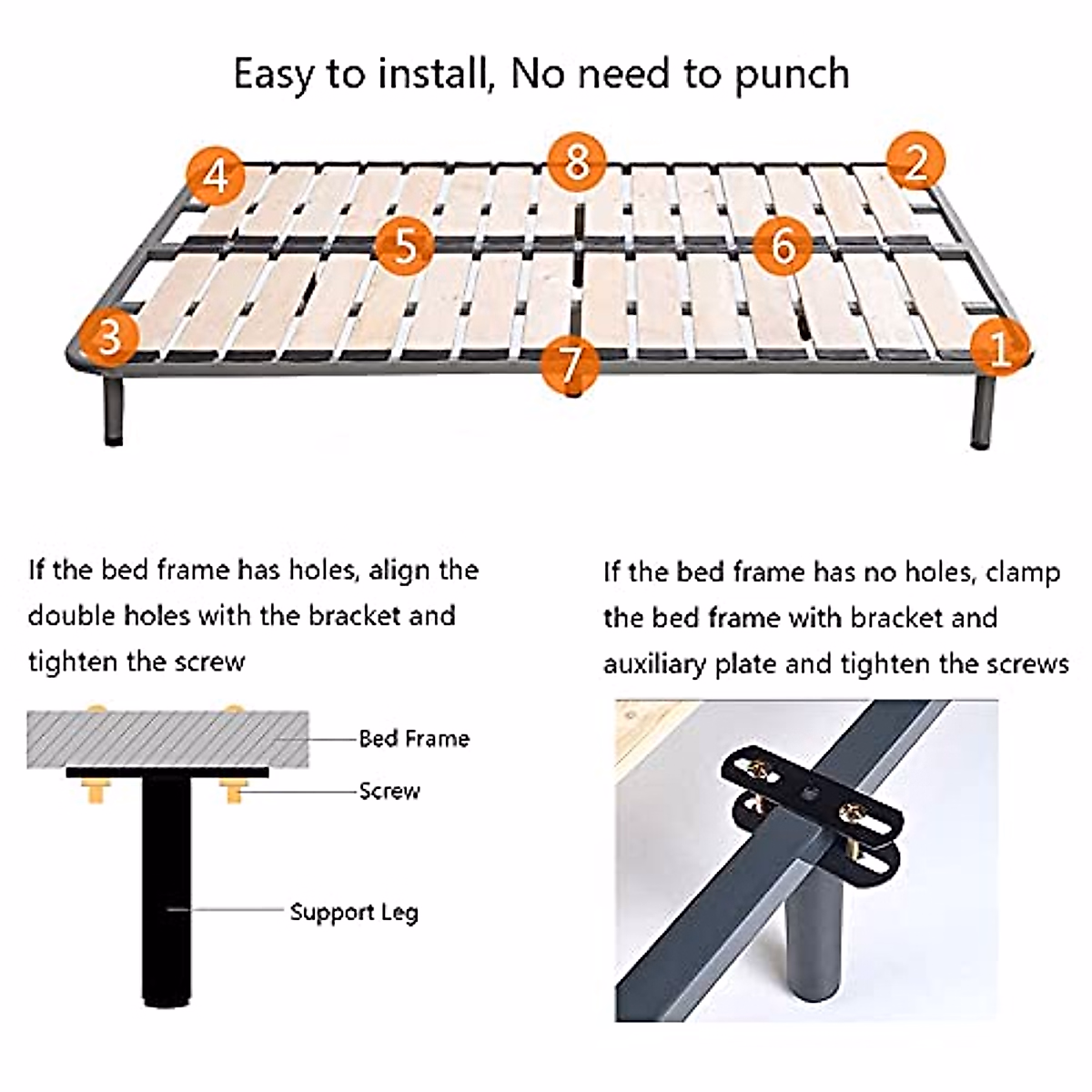 Easy to install, No need to punch

4

8

2

5

6

3

7

1

If the bed frame has holes, align the double holes with the bracket and tighten the screw

Bed Frame

Screw

Support Leg

If the bed frame has no holes, clamp the bed frame with bracket and auxiliary plate and tighten the screws