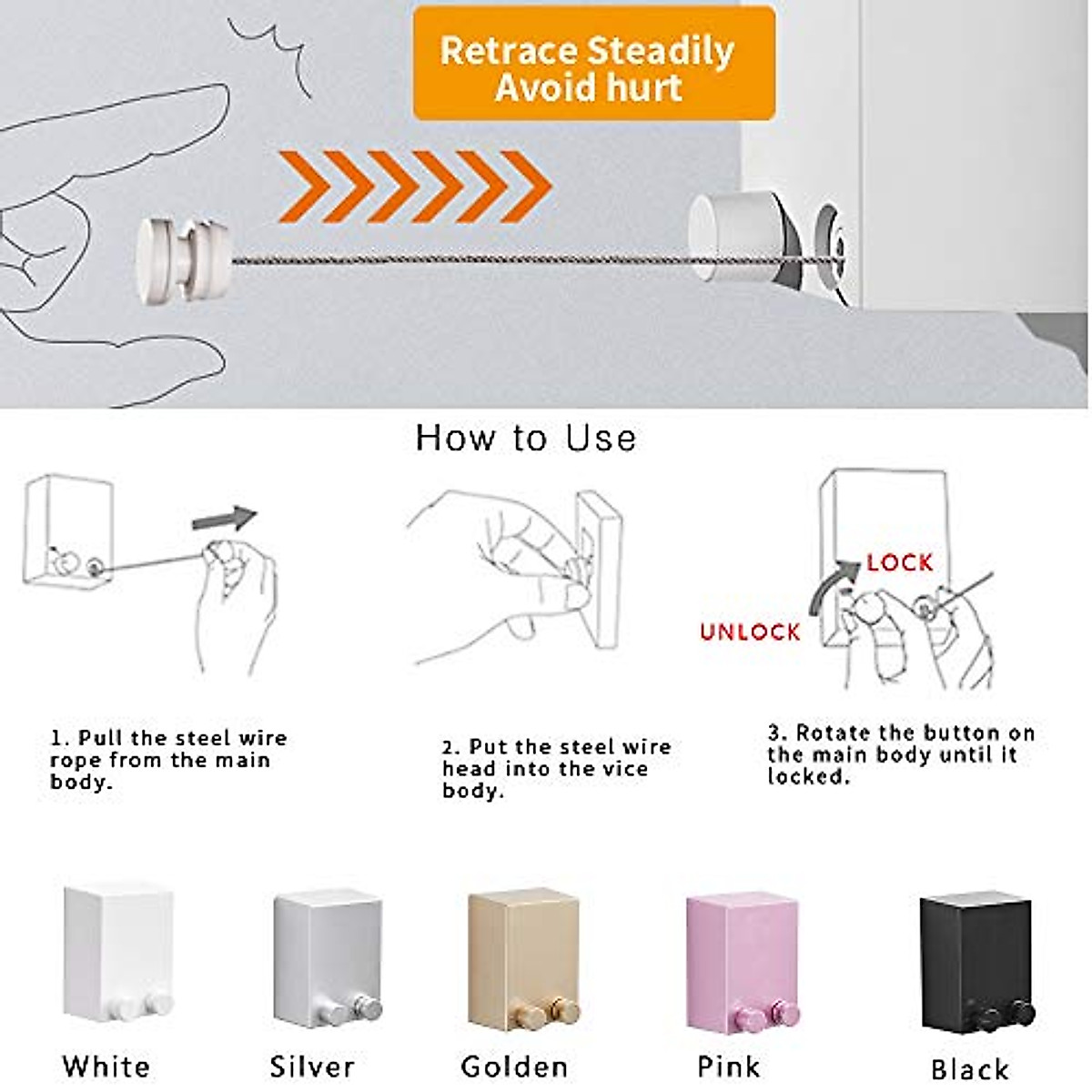 Retrace Steadily
Avoid hurt

How to Use

LOCK

UNLOCK

1. Pull the steel wire rope from the main body.

2. Put the steel wire head into the vice body.

3. Rotate the button on the main body until it locked.

White

Silver

Golden

Pink

Black