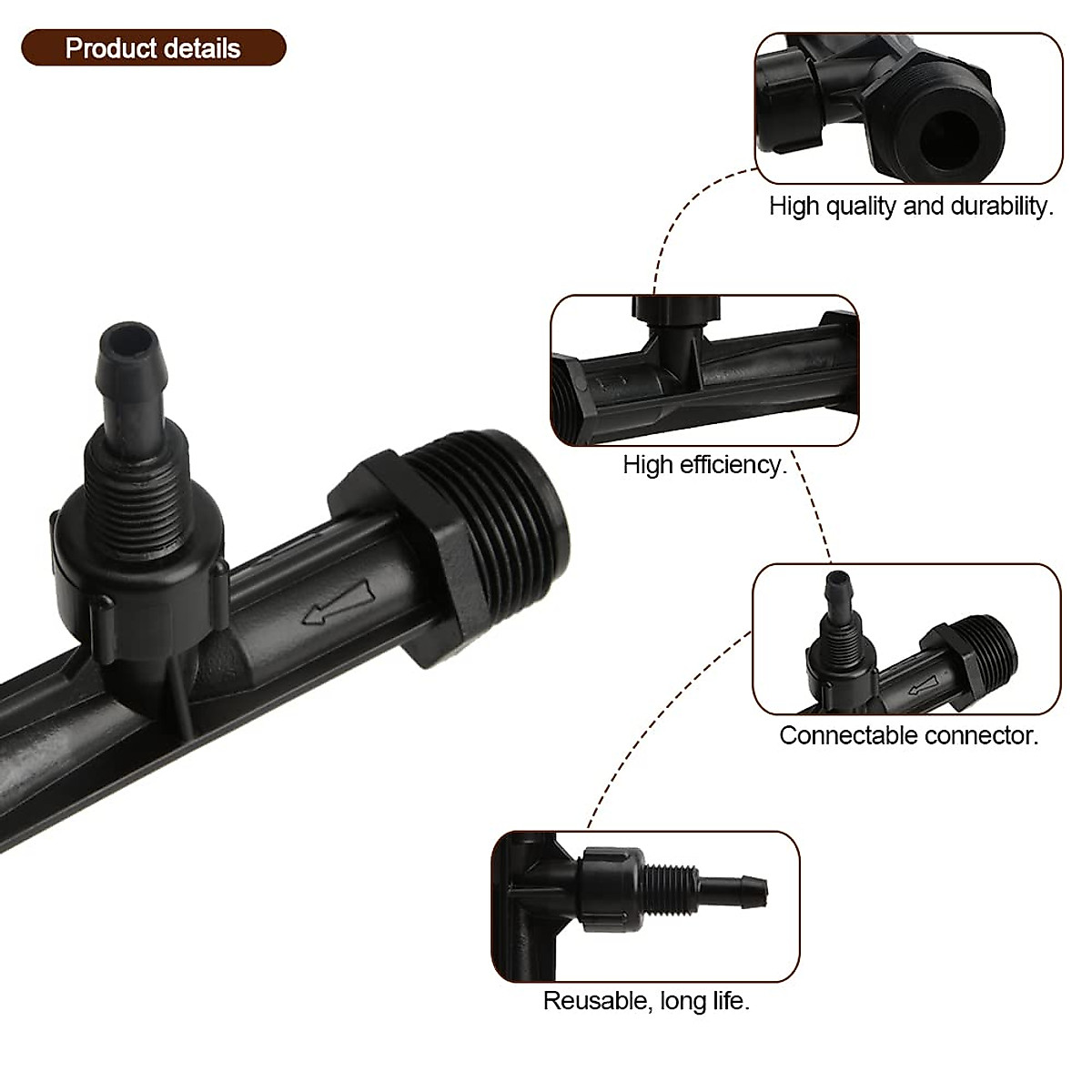 Product details

High quality and durability.

High efficiency.

Connectable connector.

Reusable, long life.