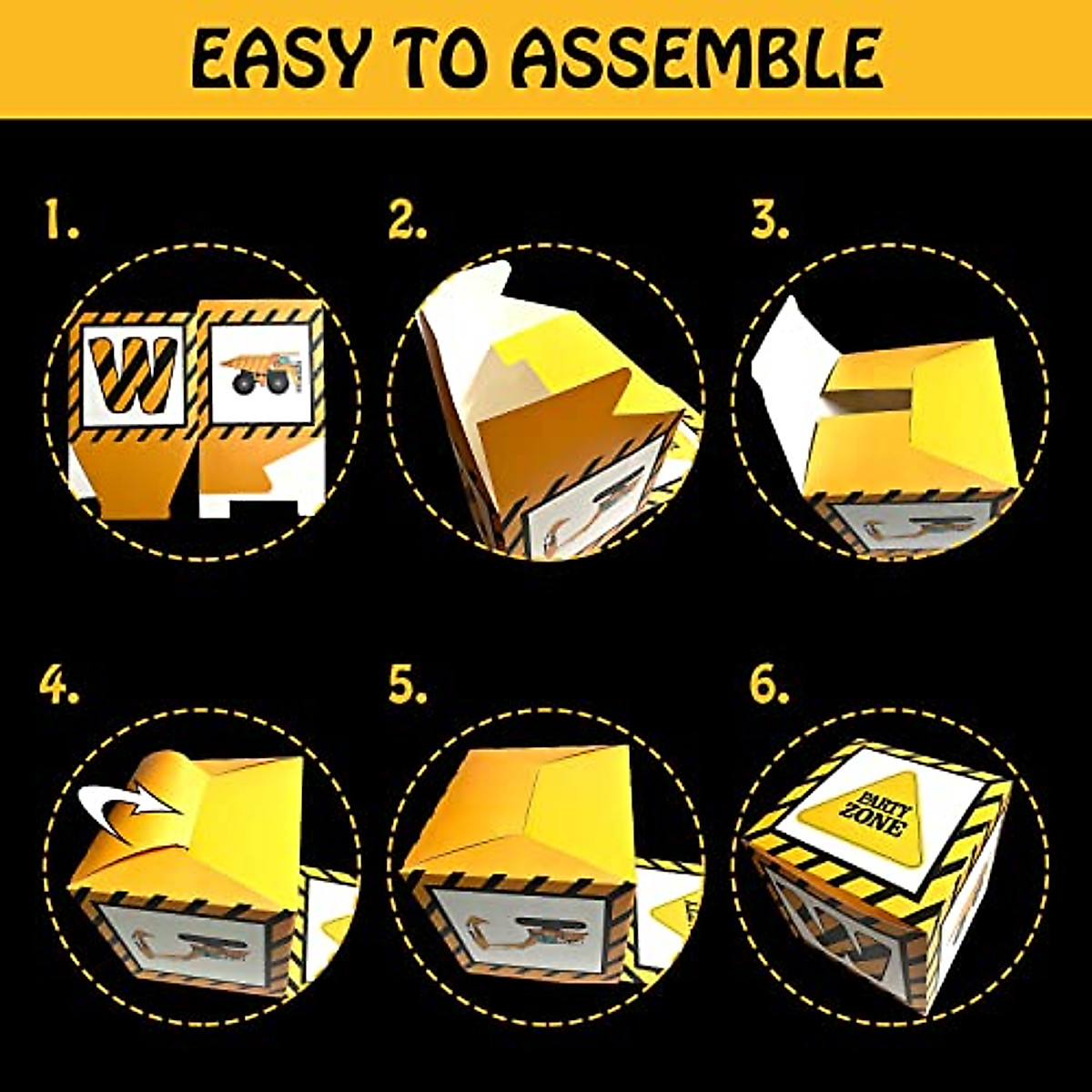 EASY TO ASSEMBLE

1.

W

2.

3.

4.

5.

6.

PARTY ZONE